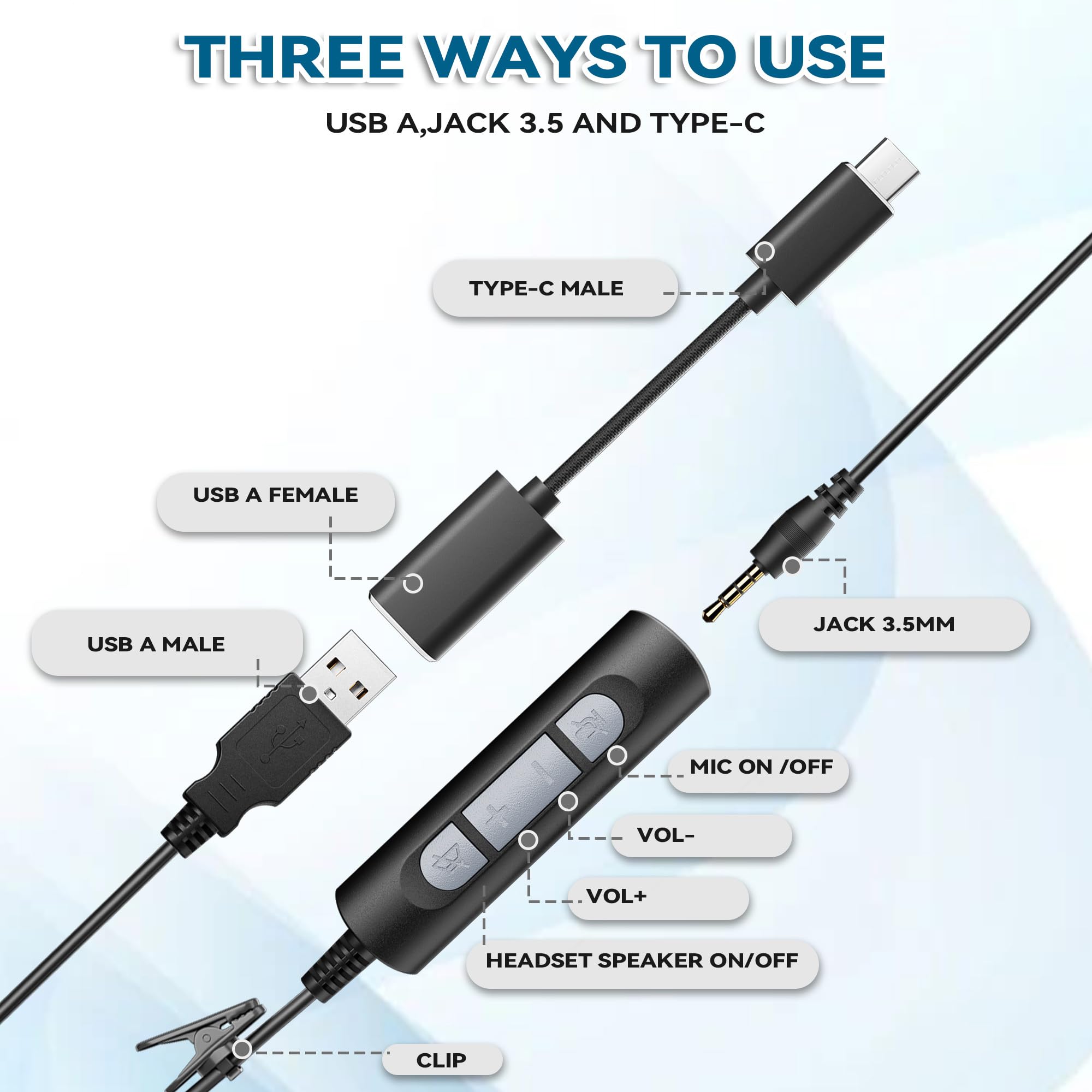 THREE WAYS TO USE

USB A,JACK 3.5 AND TYPE-C

TYPE-C MALE

USB A FEMALE

JACK 3.5MM

USB A MALE

MIC ON /OFF

VOL-

VOL+

HEADSET SPEAKER ON/OFF

CLIP