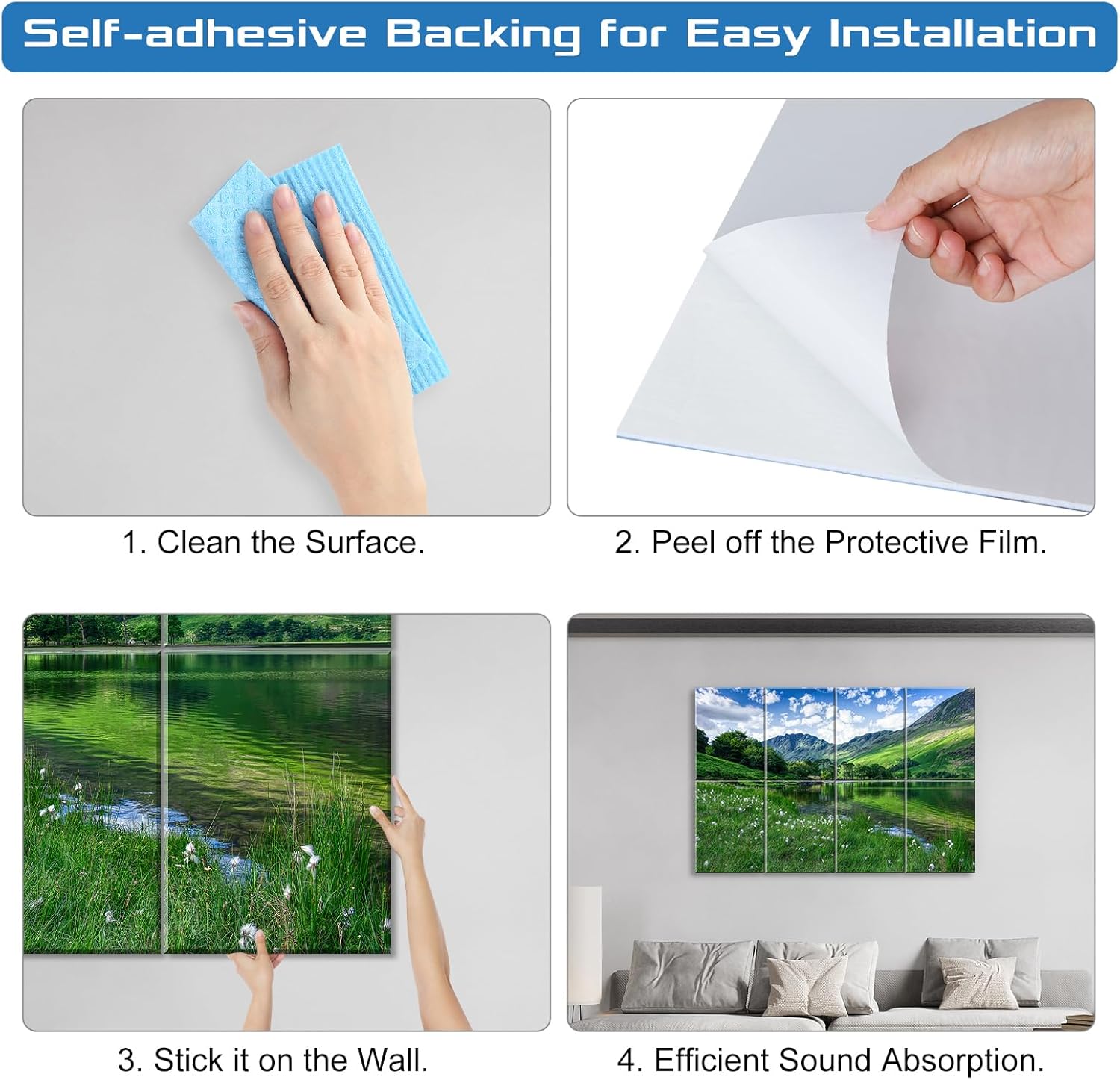 Self-adhesive Backing for Easy Installation

1. Clean the Surface.

2. Peel off the Protective Film.

3. Stick it on the Wall.

4. Efficient Sound Absorption.