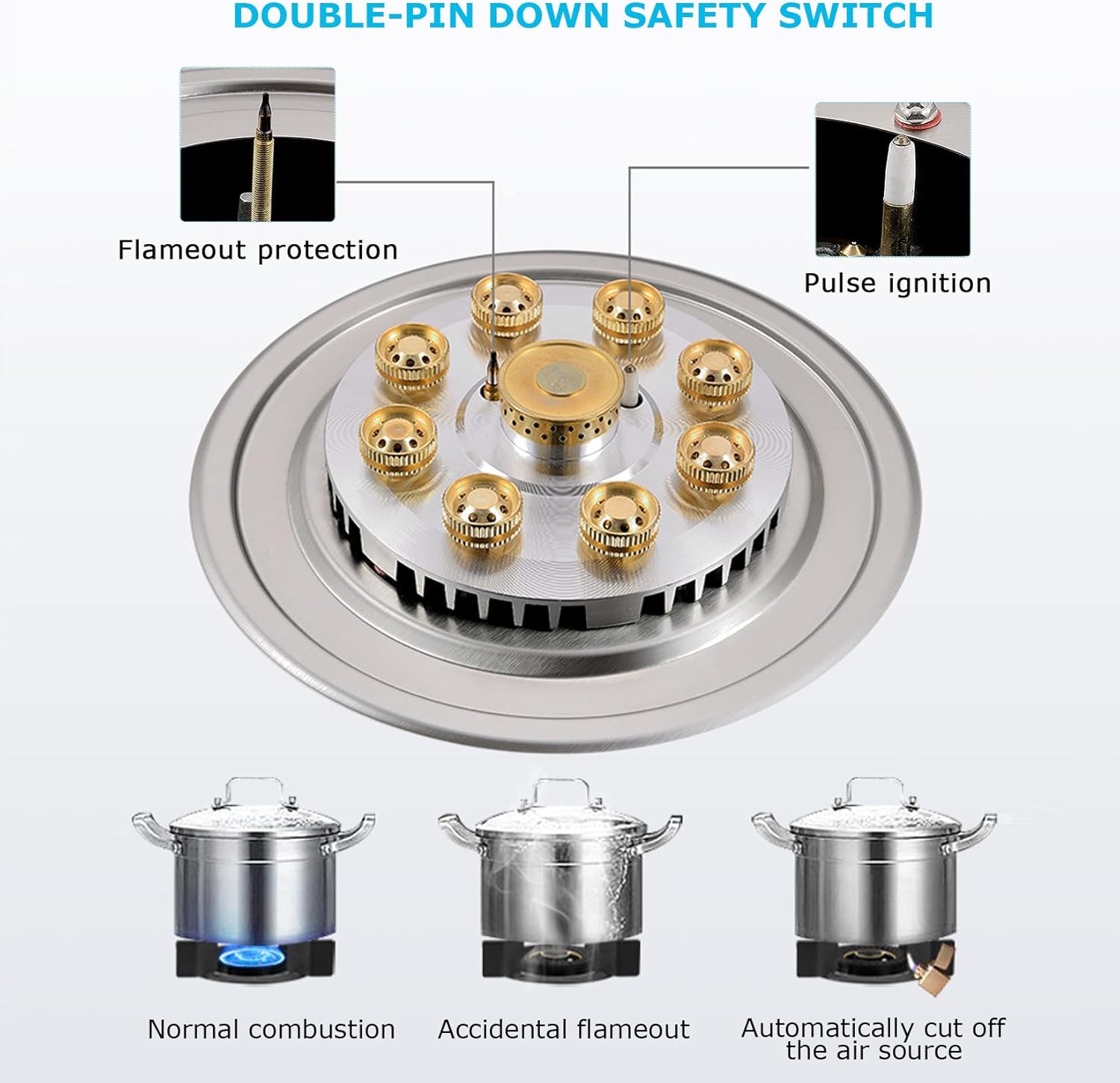 DOUBLE-PIN DOWN SAFETY SWITCH

Flameout protection

Pulse ignition

Normal combustion

Accidental flameout

Automatically cut off the air source