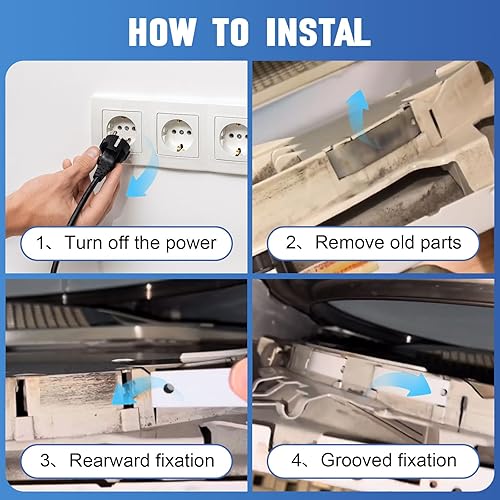 HOW TO INSTAL

1、Turn off the power

2、Remove old parts

3、Rearward fixation

4、Grooved fixation