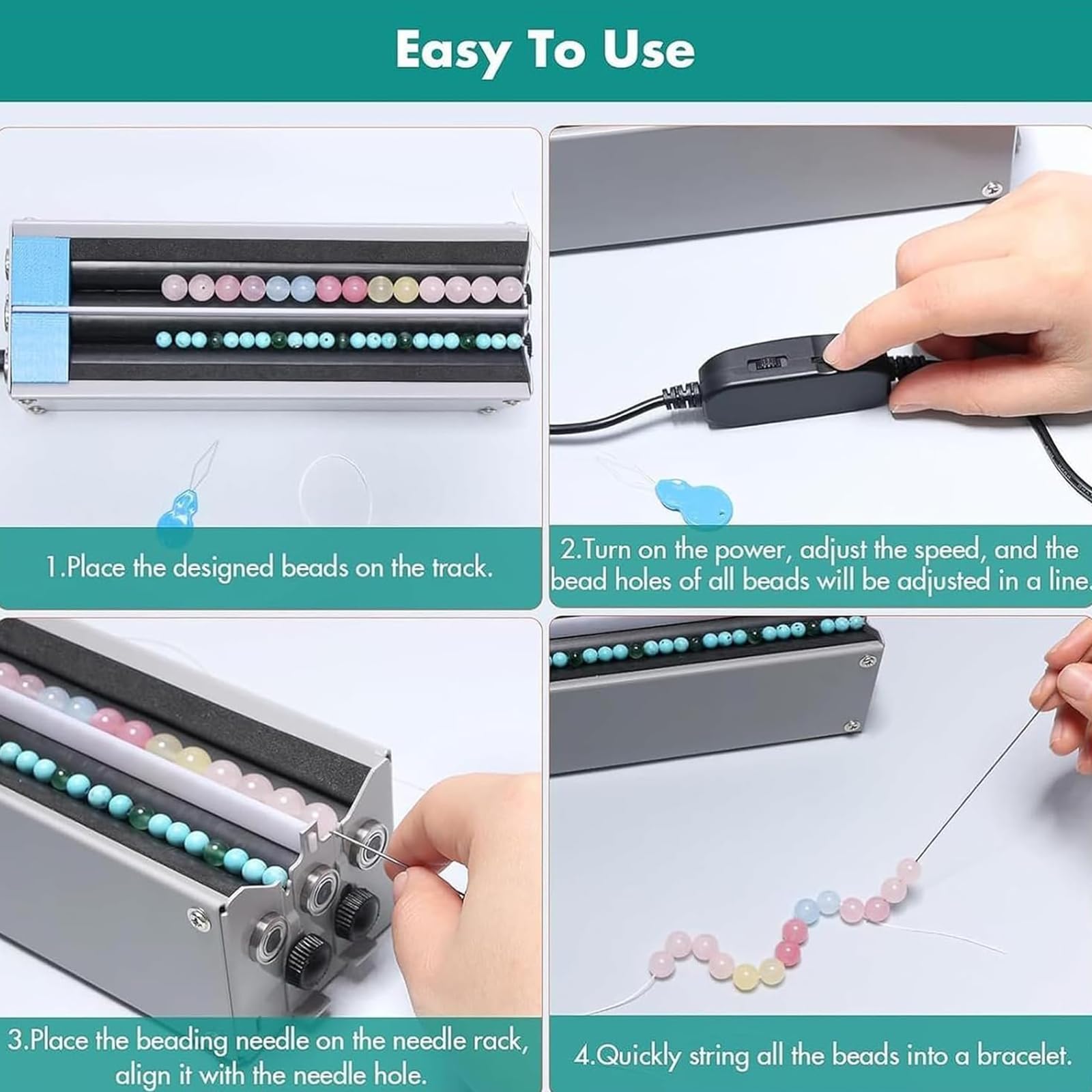 Easy To Use

1.Place the designed beads on the track.

2.Turn on the power, adjust the speed, and the bead holes of all beads will be adjusted in a line.

3.Place the beading needle on the needle rack, align it with the needle hole.

4.Quickly string all the beads into a bracelet.