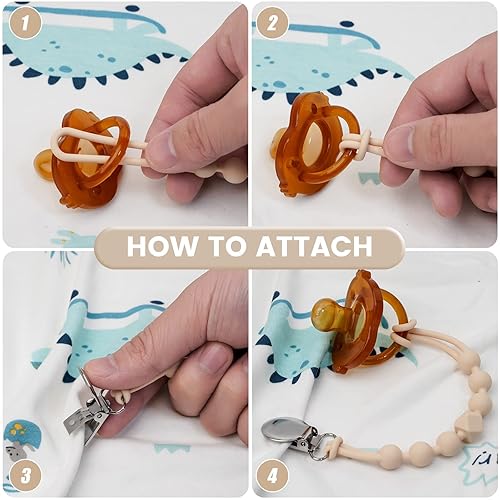 1

2

HOW TO ATTACH

3

4