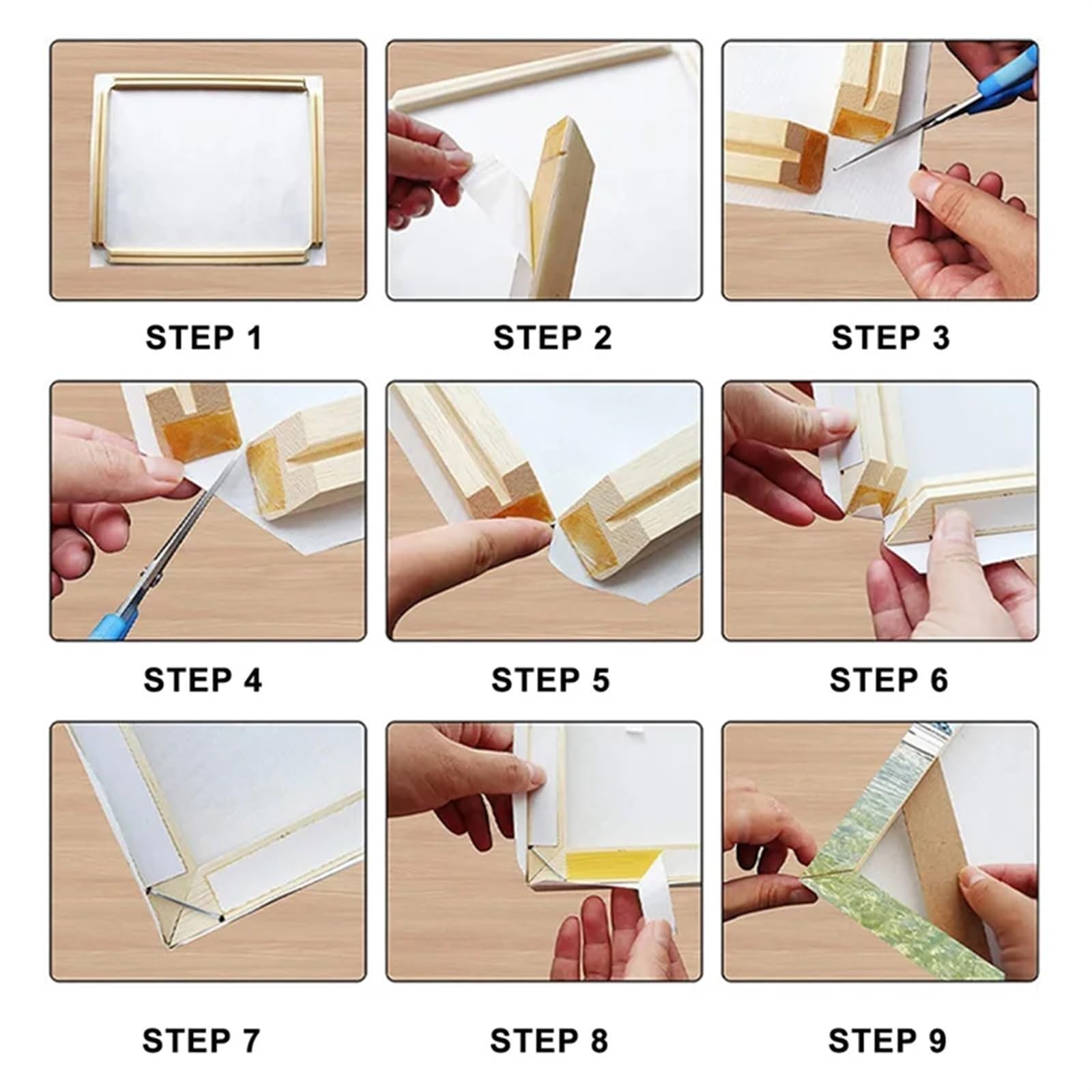 STEP 1

STEP 2

STEP 3

STEP 4

STEP 5

STEP 6

STEP 7

STEP 8

STEP 9