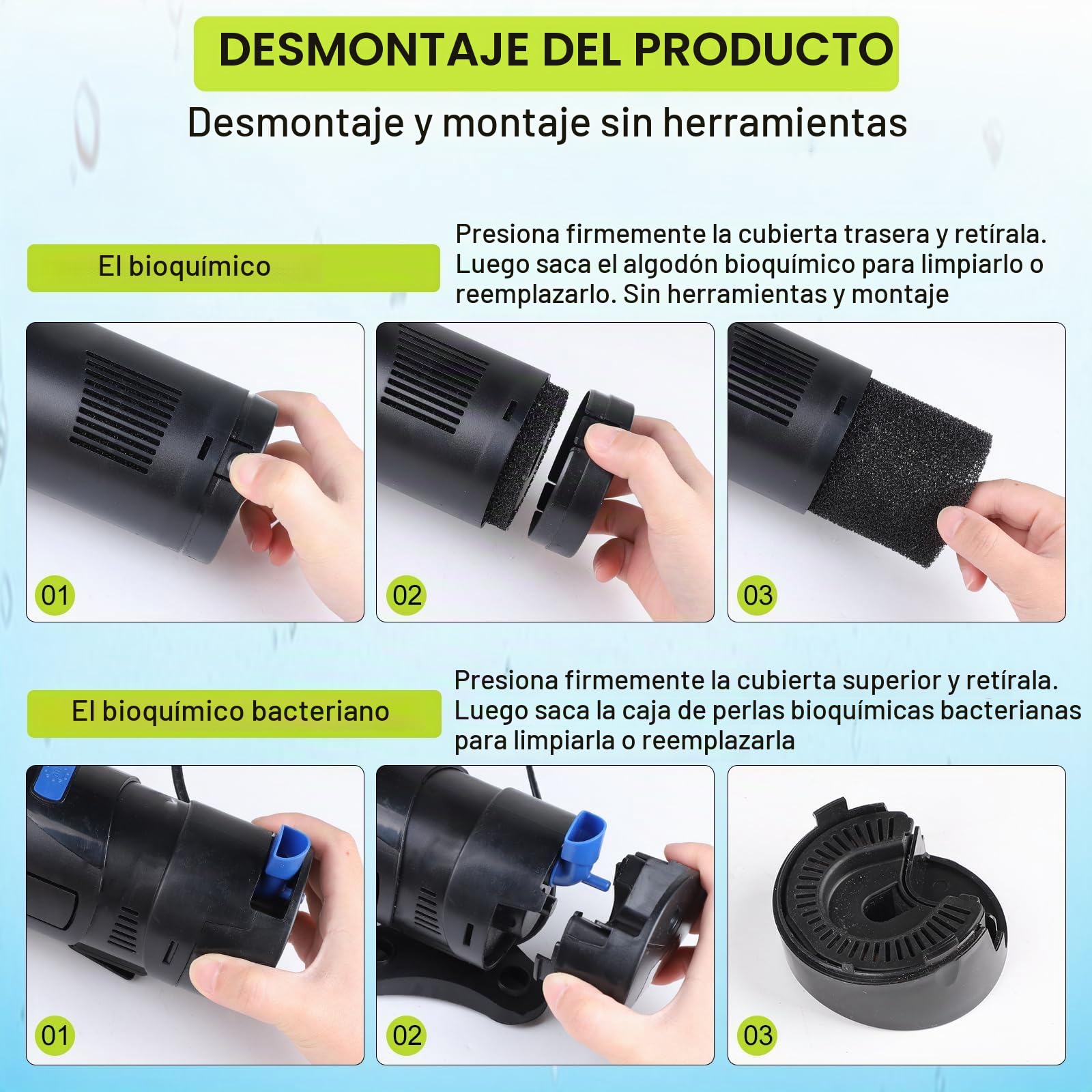 DESMONTAJE DEL PRODUCTO

Desmontaje y montaje sin herramientas

El bioquímico

Presiona firmemente la cubierta trasera y retírala. Luego saca el algodón bioquímico para limpiarlo o reemplazarlo. Sin herramientas y montaje

01

02

03

El bioquímico bacteriano

Presiona firmemente la cubierta superior y retírala. Luego saca la caja de perlas bioquímicas bacterianas para limpiarla o reemplazarla

01

02

03