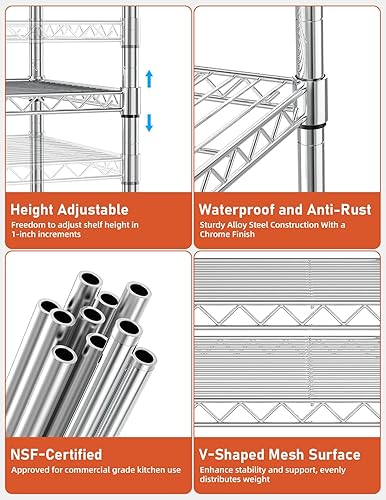 Height Adjustable
Freedom to adjust shelf height in 1-inch increments

Waterproof and Anti-Rust
Sturdy Alloy Steel Construction With a Chrome Finish

NSF-Certified
Approved for commercial grade kitchen use

V-Shaped Mesh Surface
Enhance stability and support, evenly distributes weight