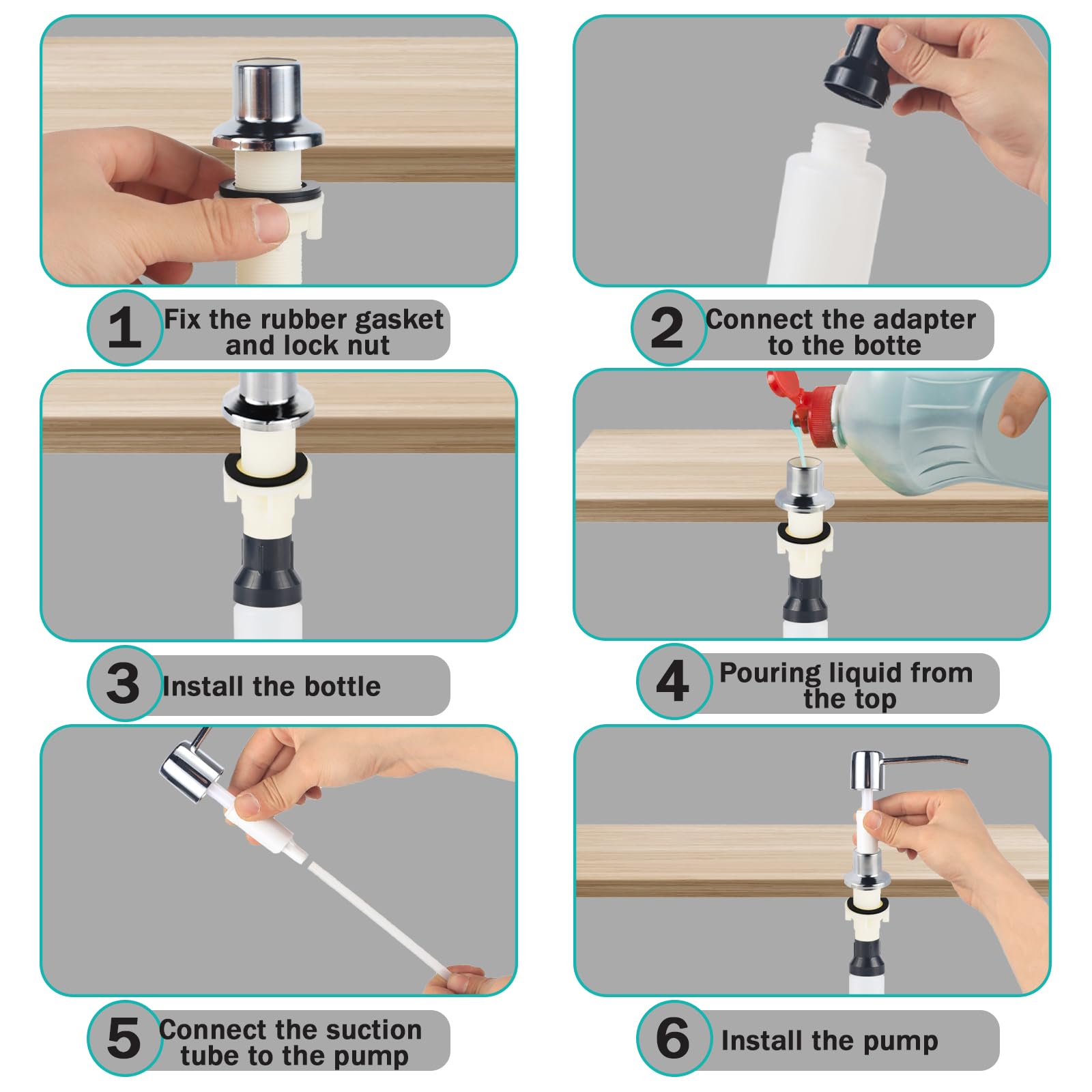 1 Fix the rubber gasket and lock nut

2 Connect the adapter to the botte

3 Install the bottle

4 Pouring liquid from the top

5 Connect the suction tube to the pump

6 Install the pump