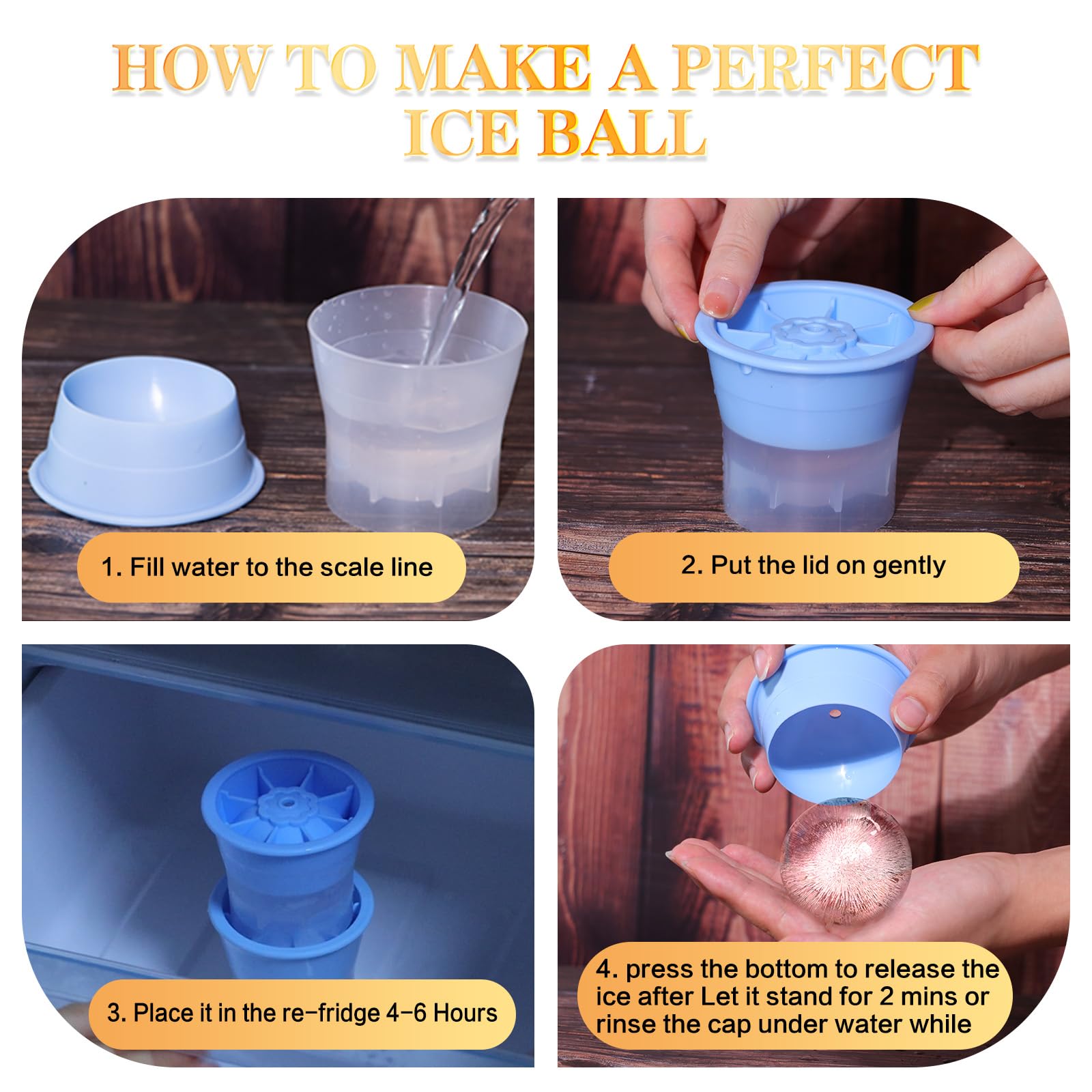 HOW TO MAKE A PERFECT ICE BALL

1. Fill water to the scale line

2. Put the lid on gently

3. Place it in the re-fridge 4-6 Hours

4. press the bottom to release the ice after Let it stand for 2 mins or rinse the cap under water while