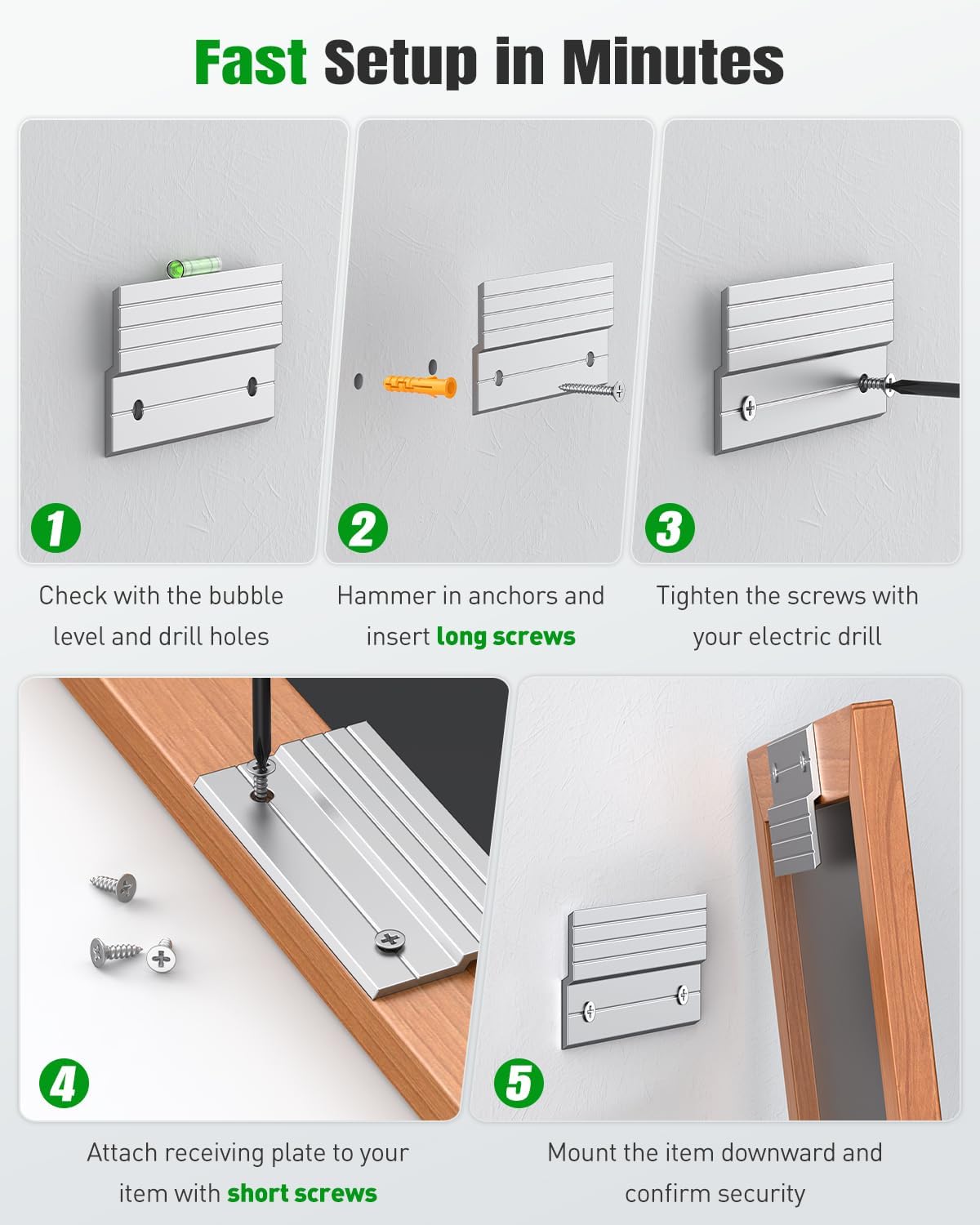 Fast Setup in Minutes

1

Check with the bubble level and drill holes

2

Hammer in anchors and insert long screws

3

Tighten the screws with your electric drill

4

Attach receiving plate to your item with short screws

5

Mount the item downward and confirm security