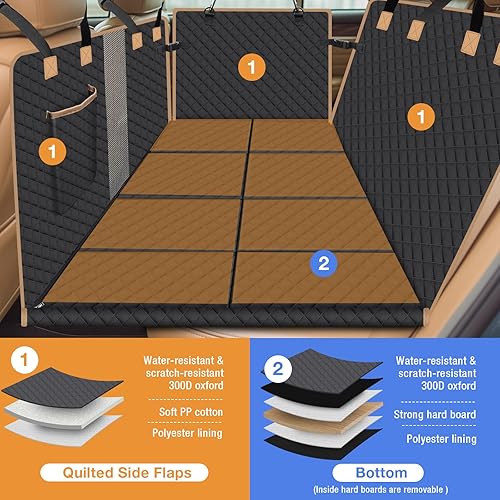 1

1

1

2

1

Water-resistant & scratch-resistant 300D oxford

Soft PP cotton

Polyester lining

Quilted Side Flaps

2

Water-resistant & scratch-resistant 300D oxford

Strong hard board

Polyester lining

Bottom

(Inside hard boards are removable )