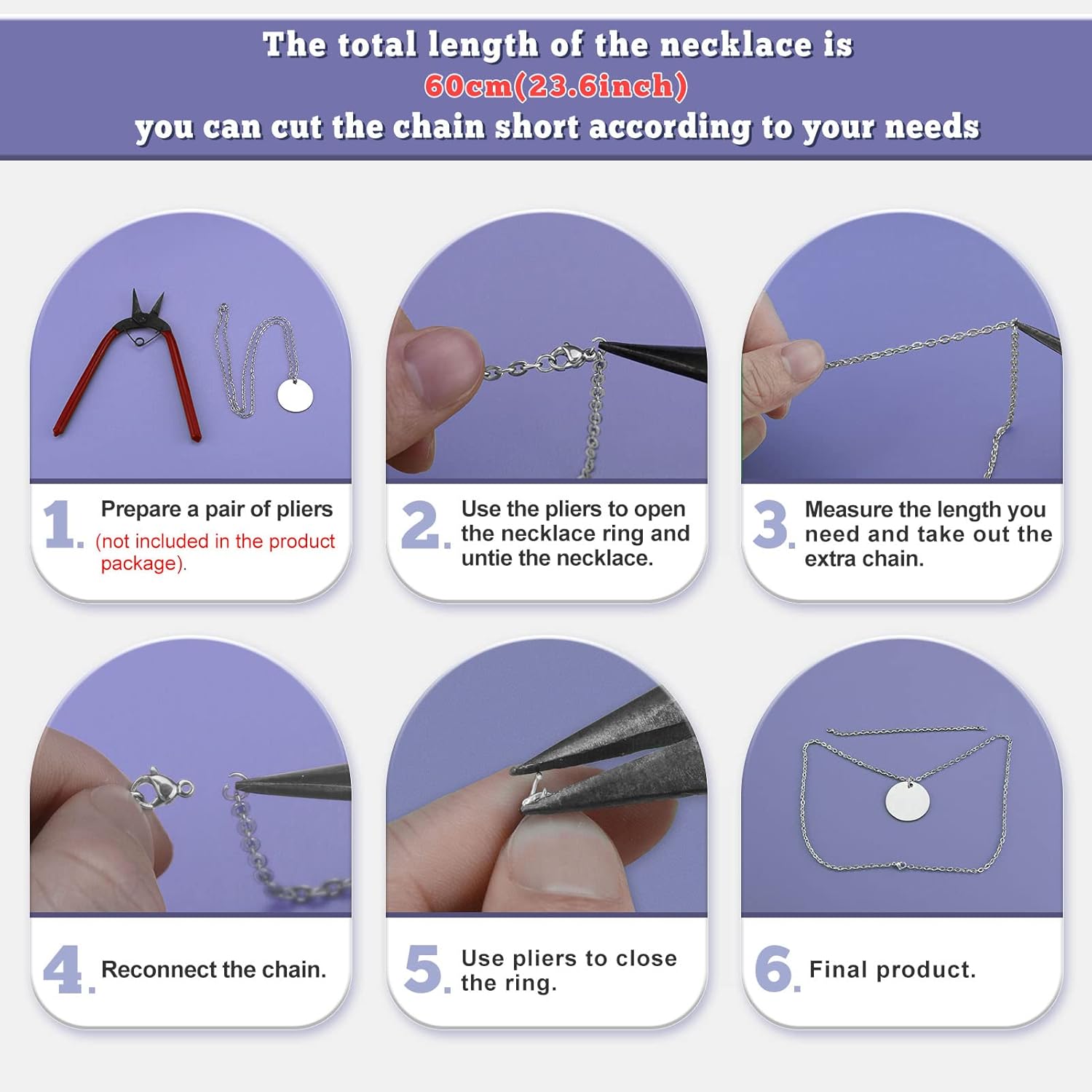 The total length of the necklace is
60cm(23.6inch)
you can cut the chain short according to your needs

1. Prepare a pair of pliers (not included in the product package).

2. Use the pliers to open the necklace ring and untie the necklace.

3. Measure the length you need and take out the extra chain.

4. Reconnect the chain.

5. Use pliers to close the ring.

6. Final product.