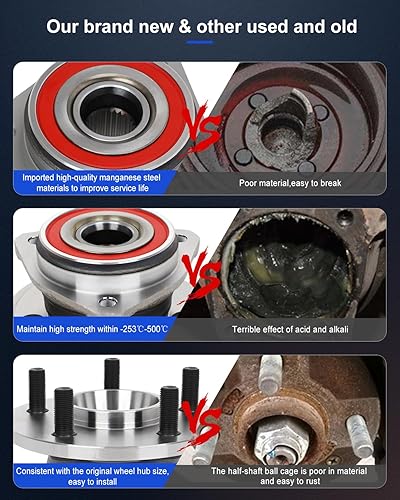 Our brand new & other used and old

VS

Imported high-quality manganese steel materials to improve service life

Poor material,easy to break

VS

Maintain high strength within -253℃-500℃

Terrible effect of acid and alkali

VS

Consistent with the original wheel hub size, easy to install

The half-shaft ball cage is poor in material and easy to rust