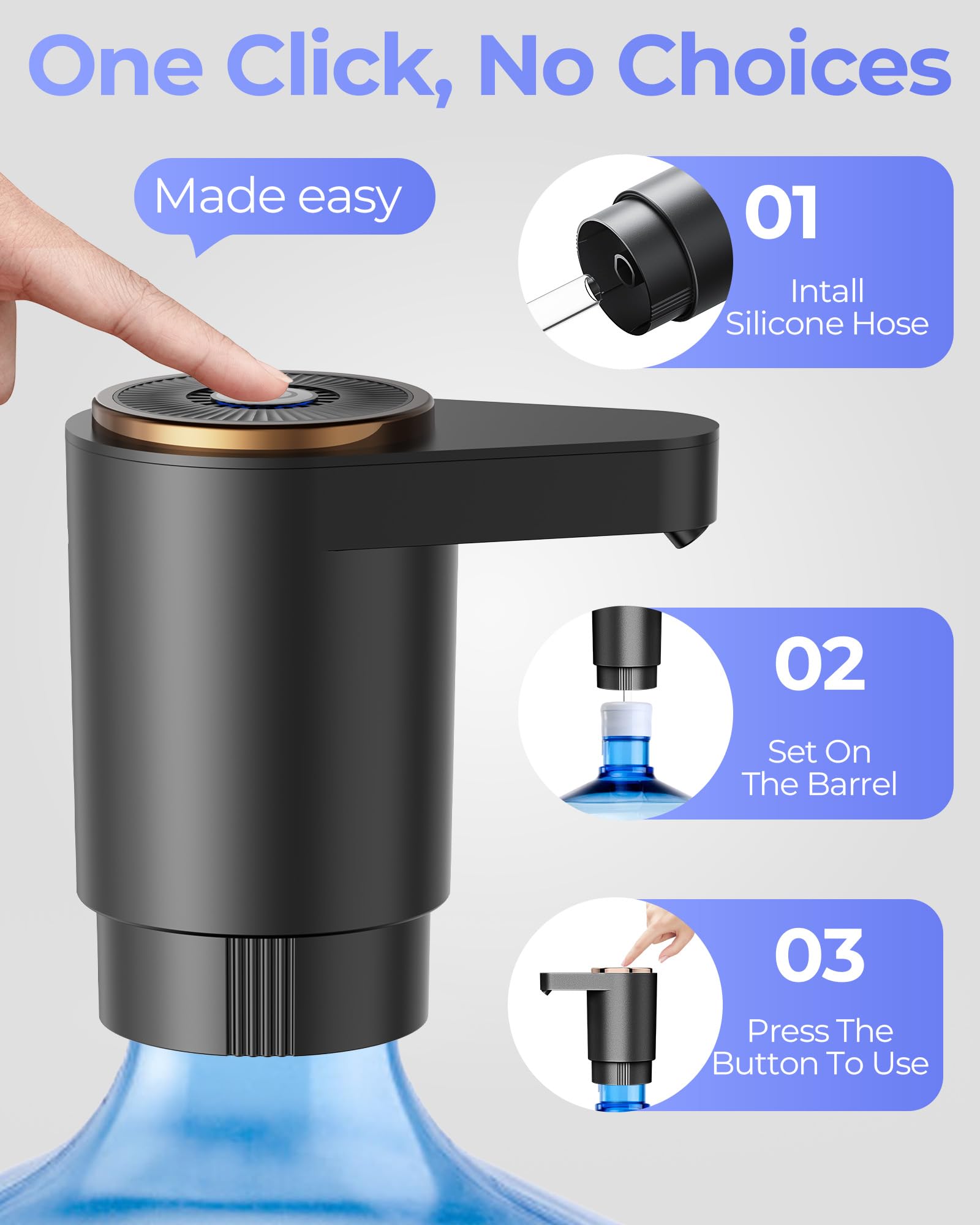 One Click, No Choices

Made easy

01

Intall Silicone Hose

02

Set On The Barrel

03

Press The Button To Use