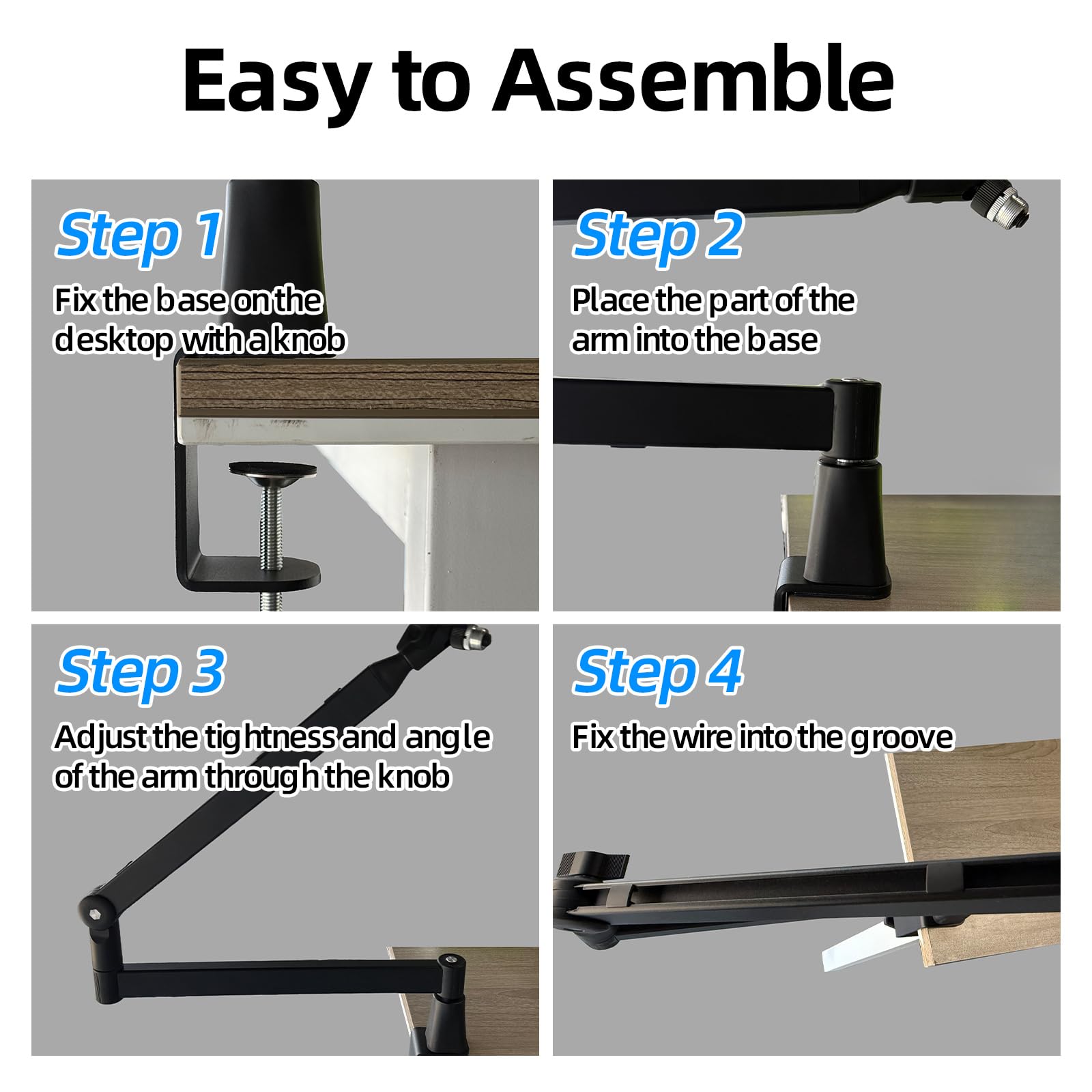 Easy to Assemble

Step 1

Fix the base on the desktop with a knob

Step 2

Place the part of the arm into the base

Step 3

Adjust the tightness and angle of the arm through the knob

Step 4

Fix the wire into the groove