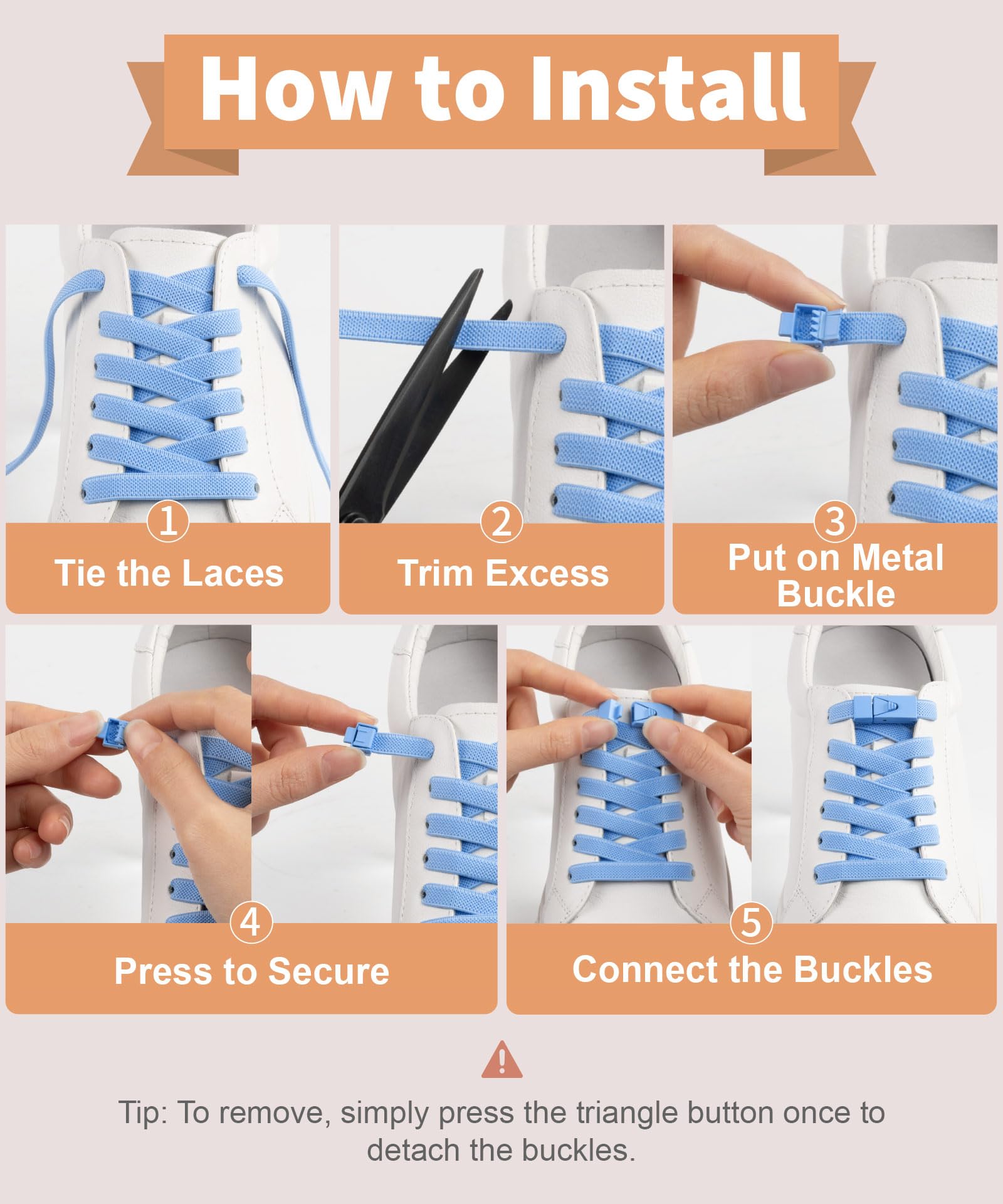 How to Install

1
Tie the Laces

2
Trim Excess

3
Put on Metal Buckle

4
Press to Secure

5
Connect the Buckles

Tip: To remove, simply press the triangle button once to detach the buckles.