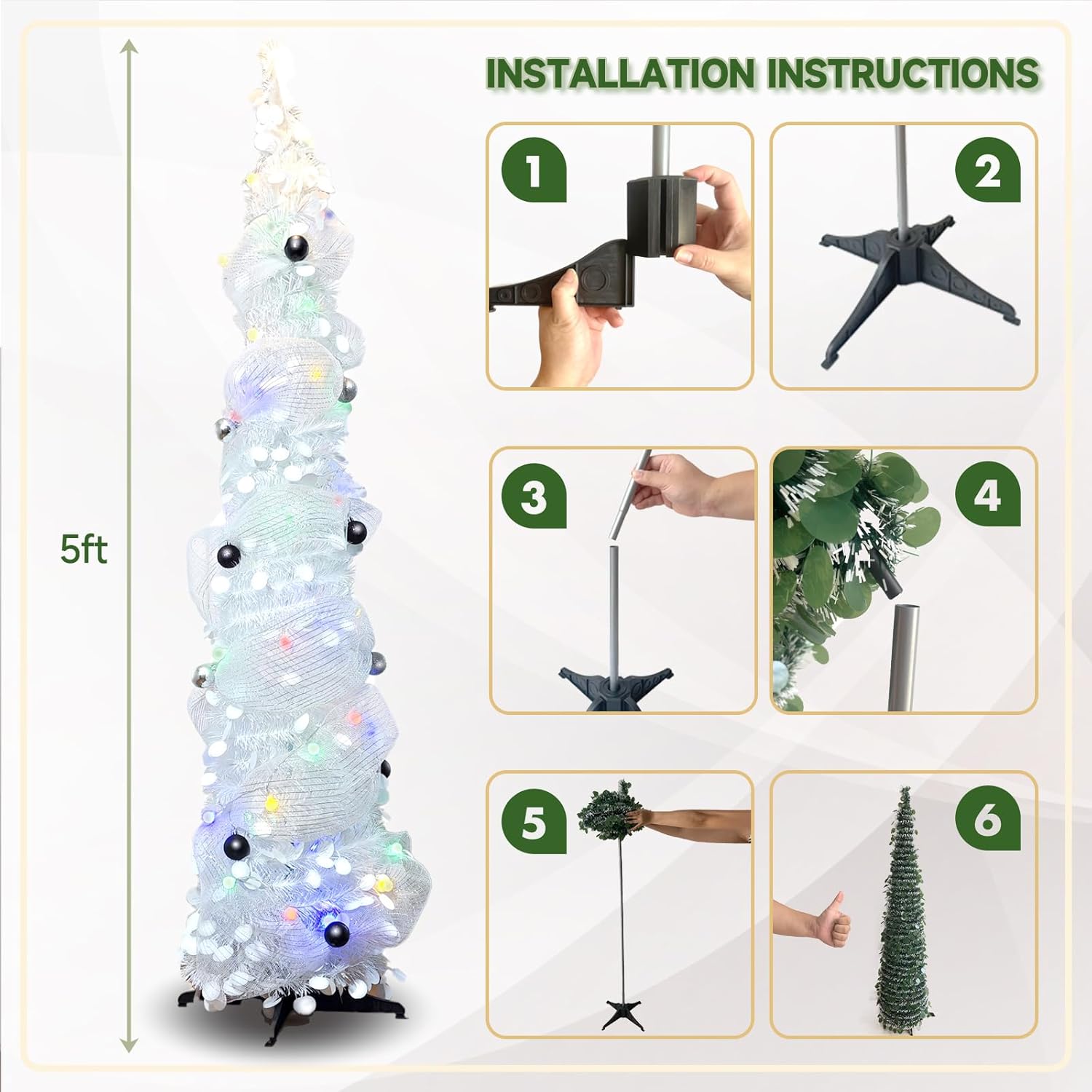 5ft

INSTALLATION INSTRUCTIONS

1

2

3

4

5

6