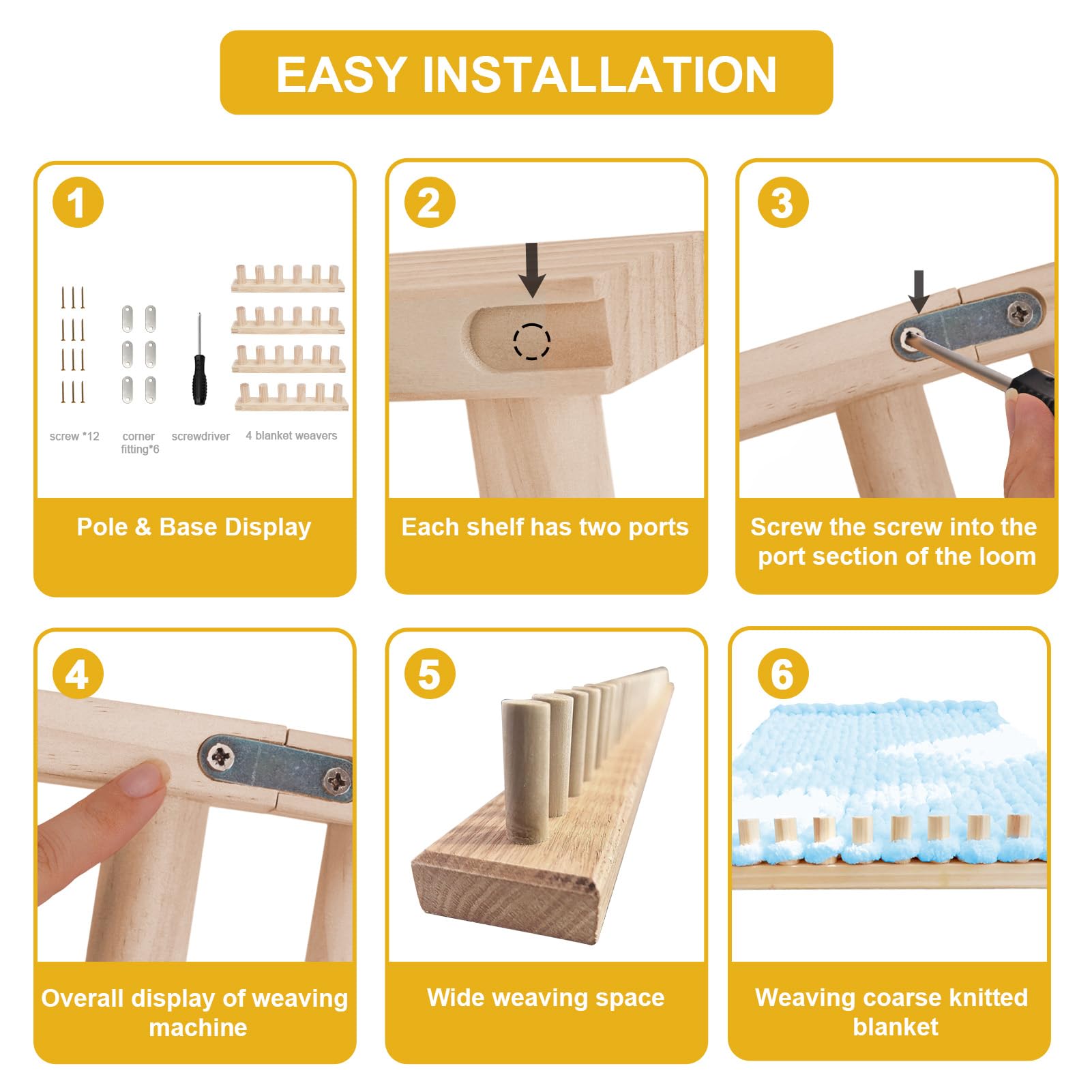 EASY INSTALLATION

1

screw *12

corner fitting*6

screwdriver

4 blanket weavers

Pole & Base Display

2

Each shelf has two ports

3

Screw the screw into the port section of the loom

4

Overall display of weaving machine

5

Wide weaving space

6

Weaving coarse knitted blanket