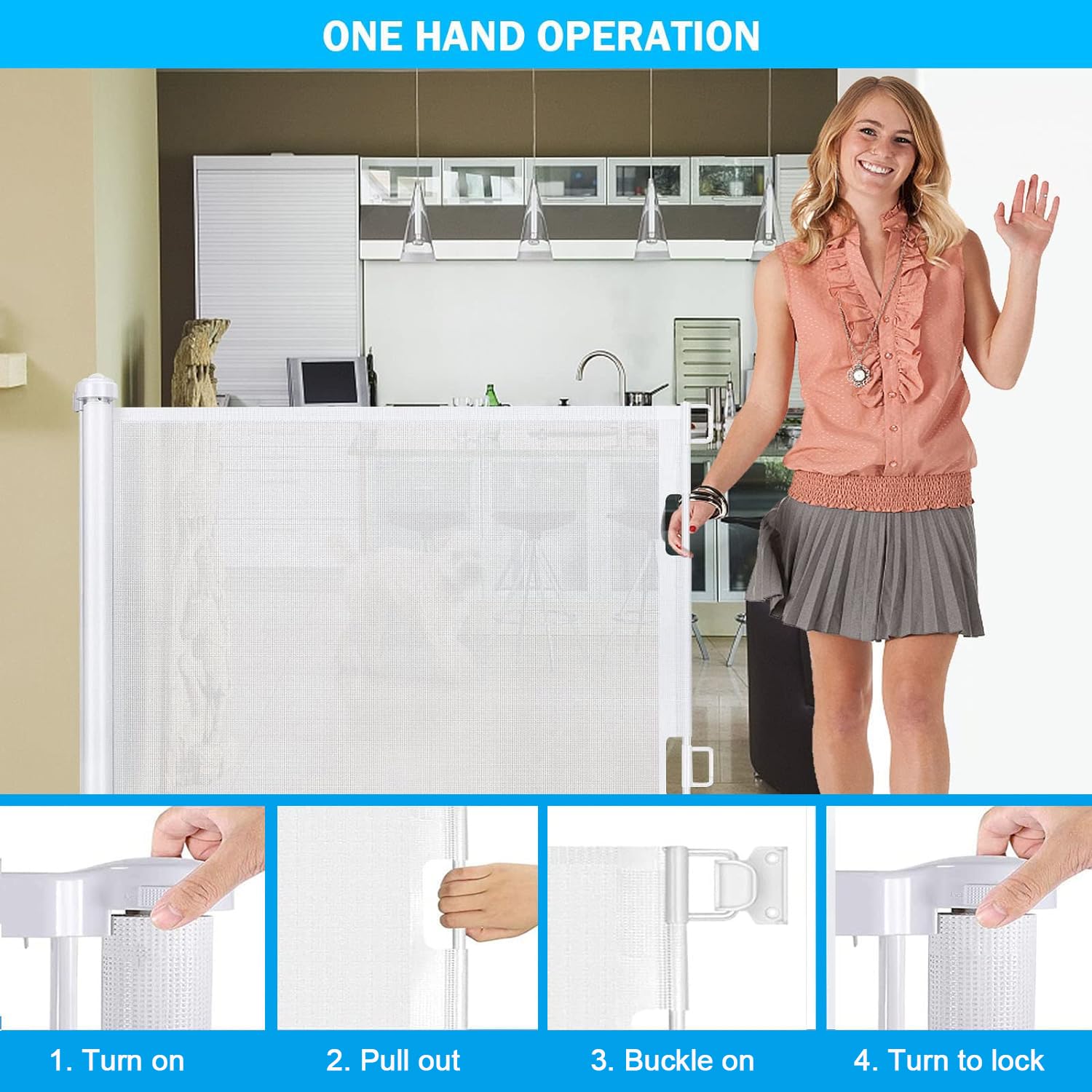 ONE HAND OPERATION

1. Turn on

2. Pull out

3. Buckle on

4. Turn to lock