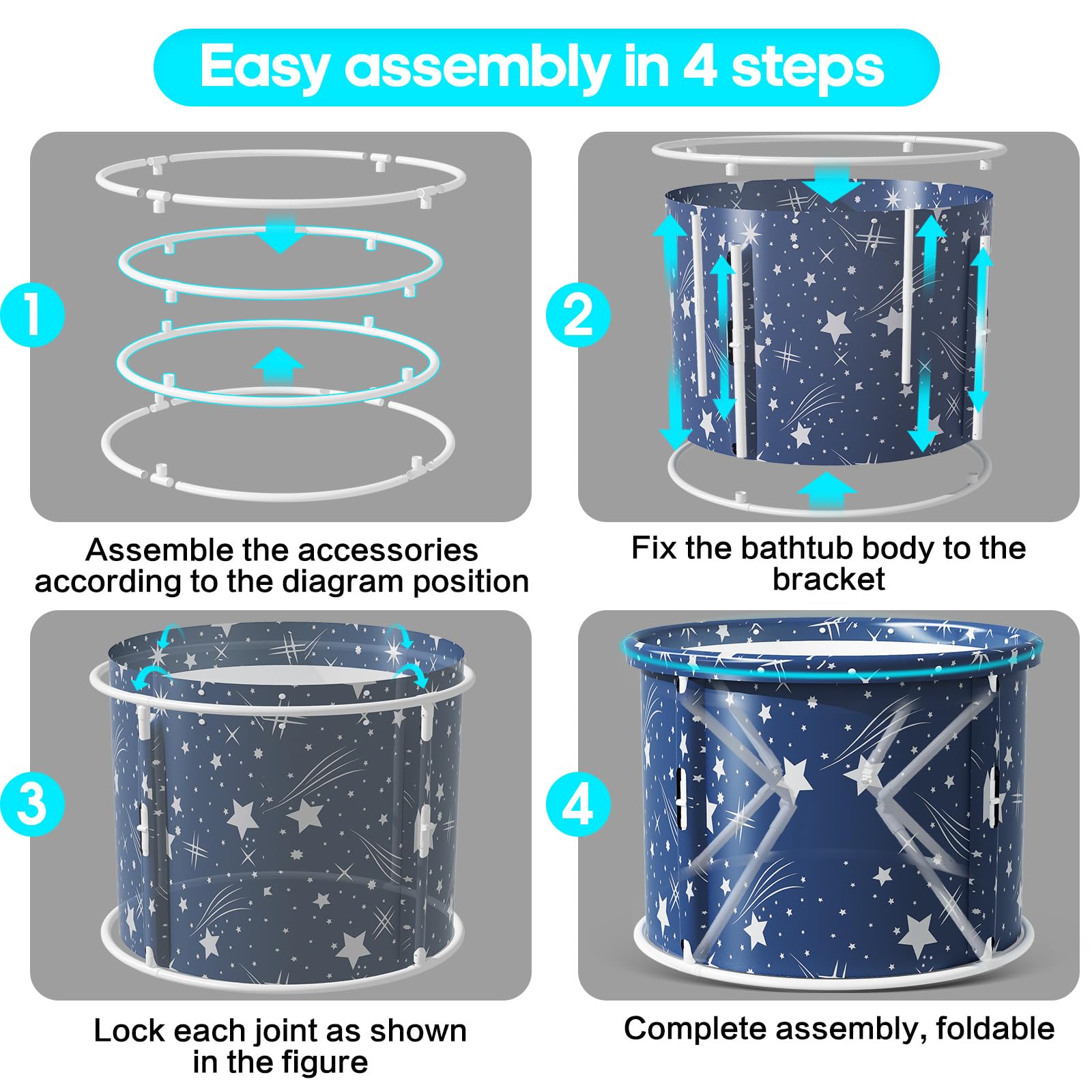 Easy assembly in 4 steps

1

Assemble the accessories according to the diagram position

2

Fix the bathtub body to the bracket

3

Lock each joint as shown in the figure

4

Complete assembly, foldable