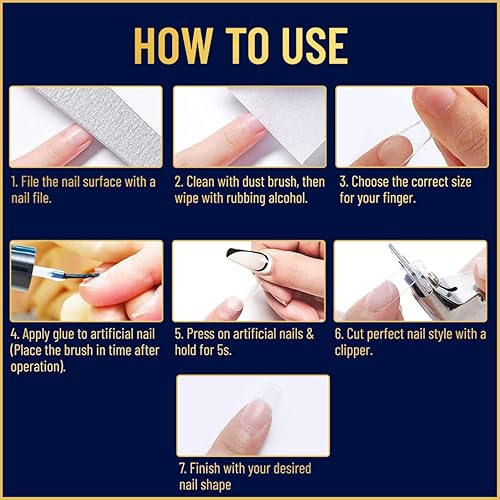 HOW TO USE

1. File the nail surface with a nail file.

2. Clean with dust brush, then wipe with rubbing alcohol.

3. Choose the correct size for your finger.

4. Apply glue to artificial nail (Place the brush in time after operation).

5. Press on artificial nails & hold for 5s.

6. Cut perfect nail style with a clipper.

7. Finish with your desired nail shape