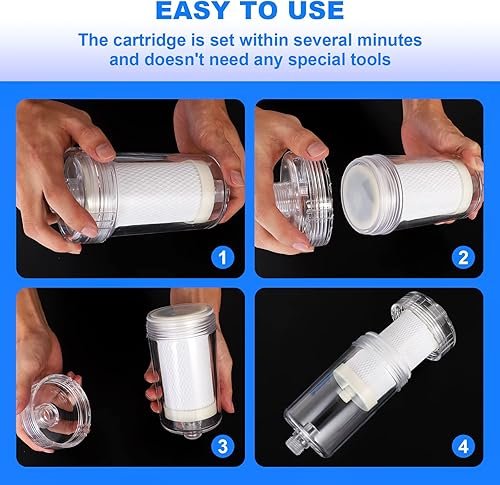 EASY TO USE

The cartridge is set within several minutes and doesn't need any special tools

1

2

3

4