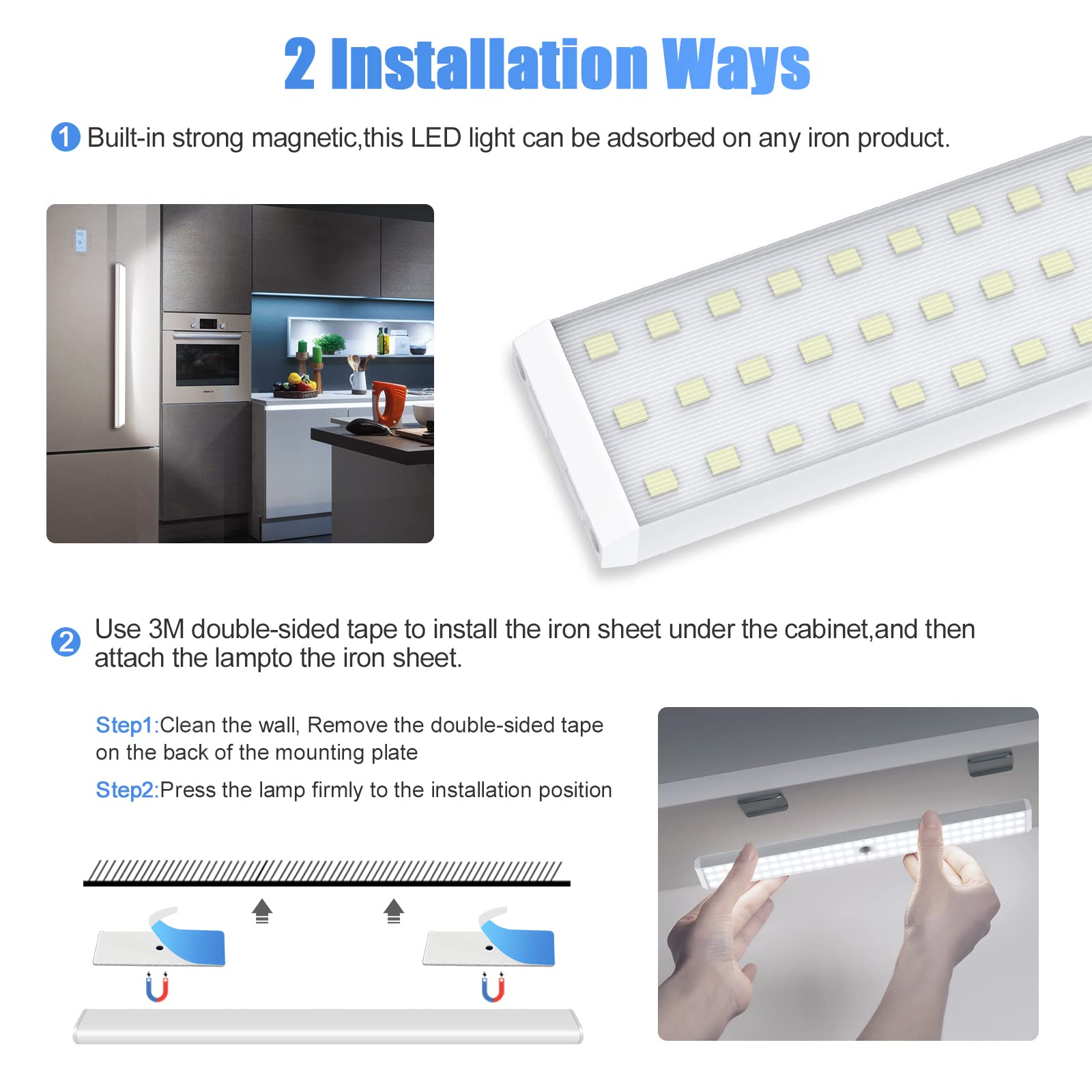 2 Installation Ways

1 Built-in strong magnetic,this LED light can be adsorbed on any iron product.

2 Use 3M double-sided tape to install the iron sheet under the cabinet,and then attach the lampto the iron sheet.

Step1:Clean the wall, Remove the double-sided tape on the back of the mounting plate

Step2:Press the lamp firmly to the installation position