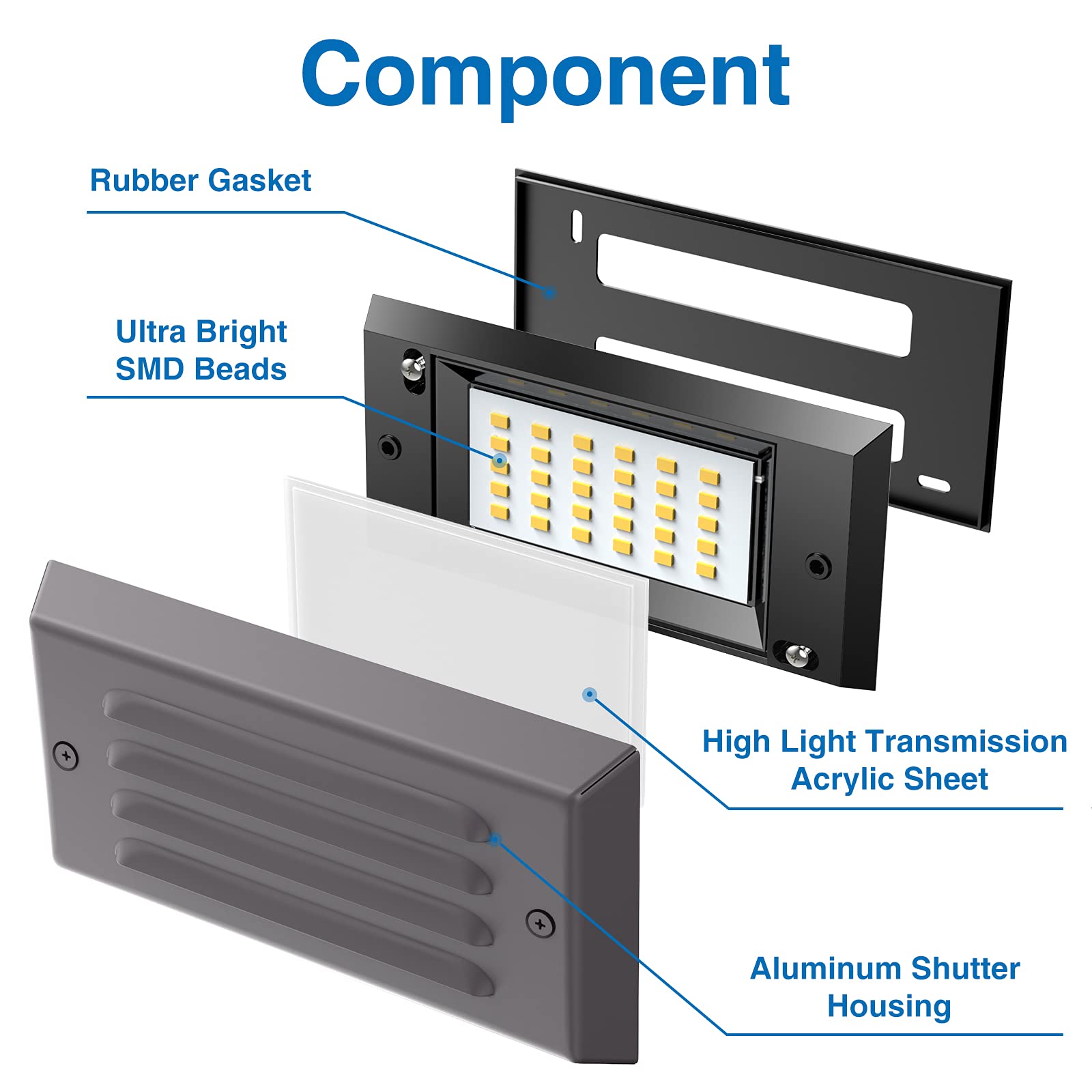 Component

Rubber Gasket

Ultra Bright
SMD Beads

High Light Transmission
Acrylic Sheet

Aluminum Shutter
Housing