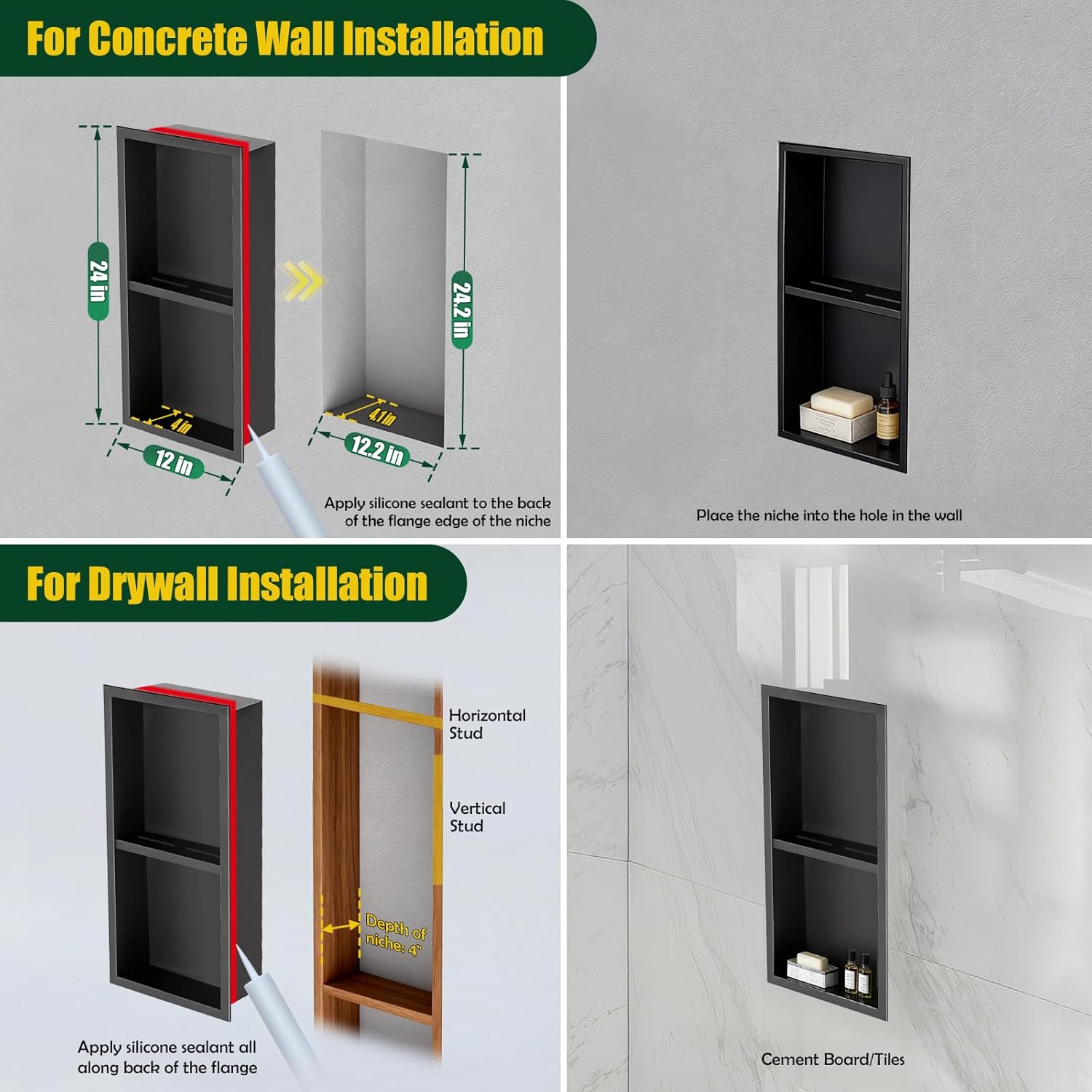 For Concrete Wall Installation

24 in

4 in

12 in

24.2 in

4.1 in

12.2 in

Apply silicone sealant to the back of the flange edge of the niche

Place the niche into the hole in the wall

For Drywall Installation

Horizontal Stud

Vertical Stud

Depth of niche: 4"

Apply silicone sealant all along back of the flange

Cement Board/Tiles