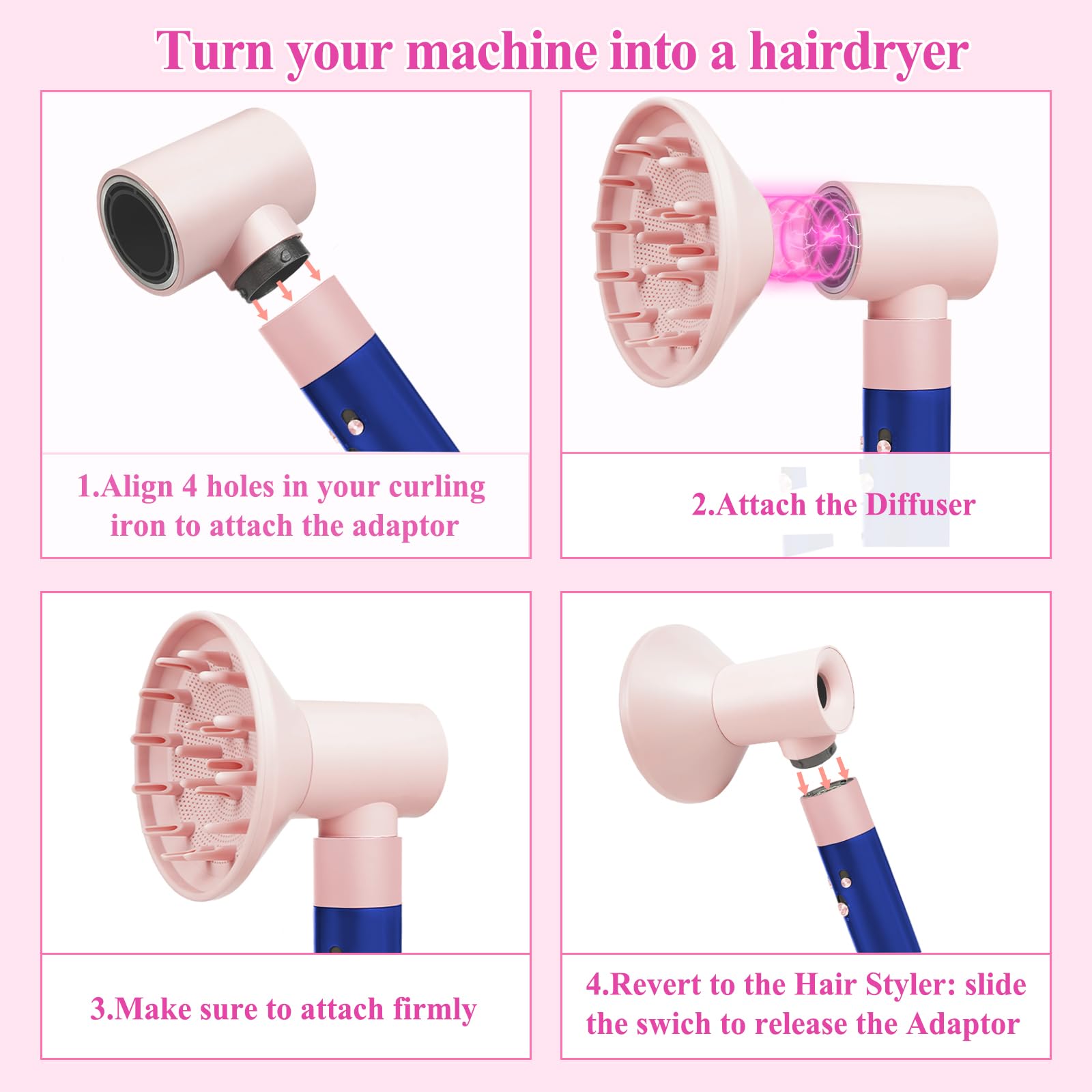 Turn your machine into a hairdryer

1.Align 4 holes in your curling iron to attach the adaptor

2.Attach the Diffuser

3.Make sure to attach firmly

4.Revert to the Hair Styler: slide the swich to release the Adaptor