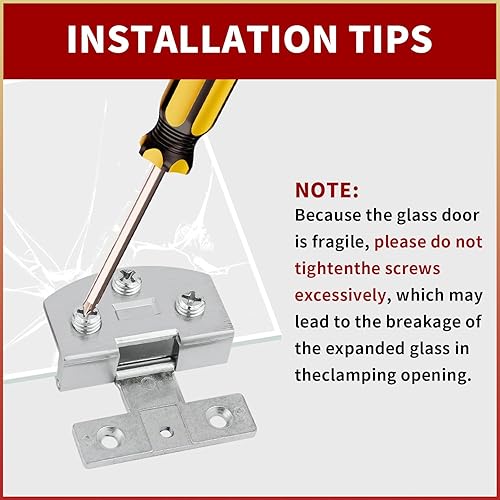 INSTALLATION TIPS

NOTE:
Because the glass door is fragile, please do not tightenthe screws excessively, which may lead to the breakage of the expanded glass in theclamping opening.