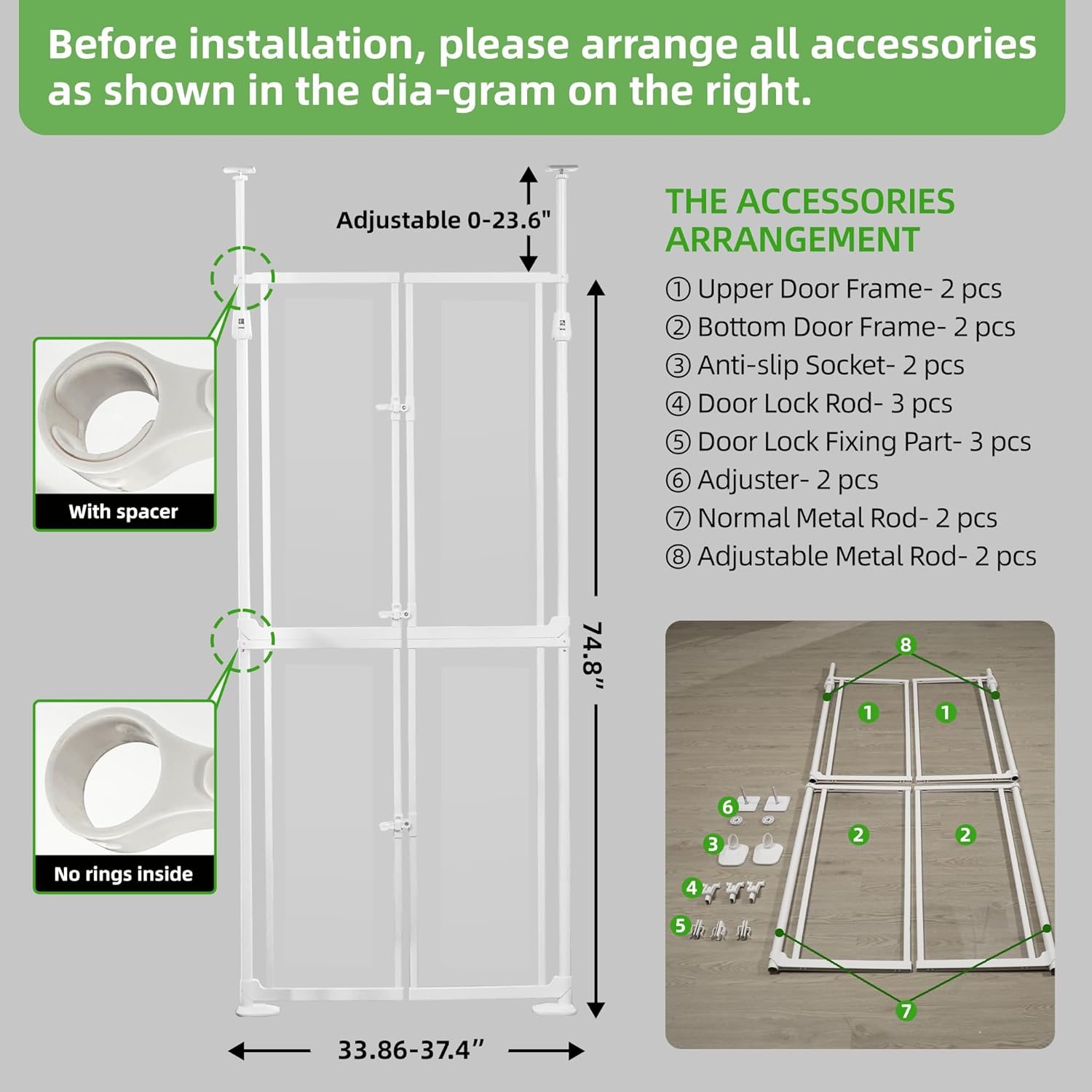 Before installation, please arrange all accessories as shown in the dia-gram on the right.

Adjustable 0-23.6"

With spacer

No rings inside

74.8"

33.86-37.4"

THE ACCESSORIES ARRANGEMENT

① Upper Door Frame- 2 pcs
② Bottom Door Frame- 2 pcs
③ Anti-slip Socket- 2 pcs
④ Door Lock Rod- 3 pcs
⑤ Door Lock Fixing Part- 3 pcs
⑥ Adjuster- 2 pcs
⑦ Normal Metal Rod- 2 pcs
⑧ Adjustable Metal Rod- 2 pcs

8
1
1
6
3
2
2
4
5
7