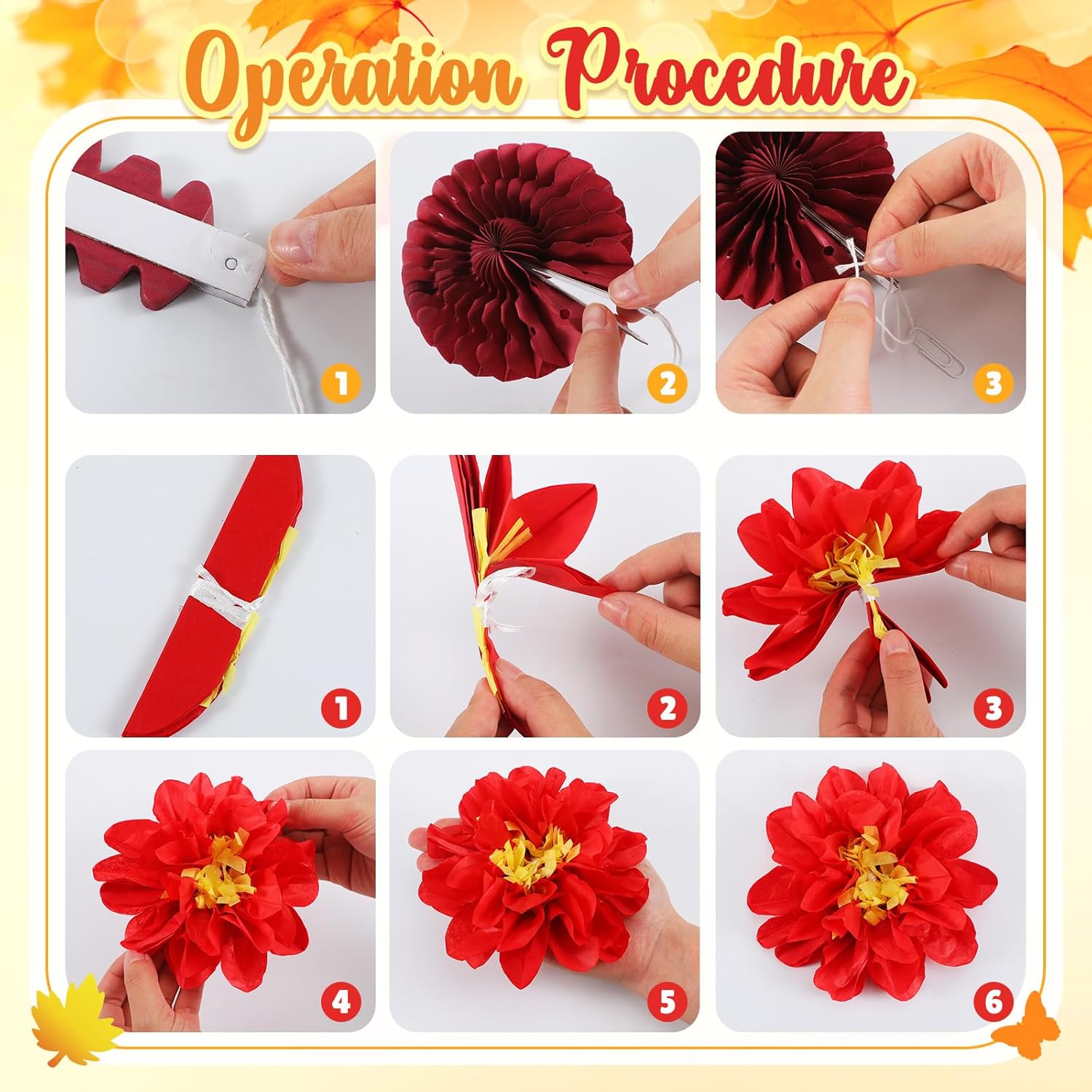 Operation Procedure

1

2

3

1

2

3

4

5

6