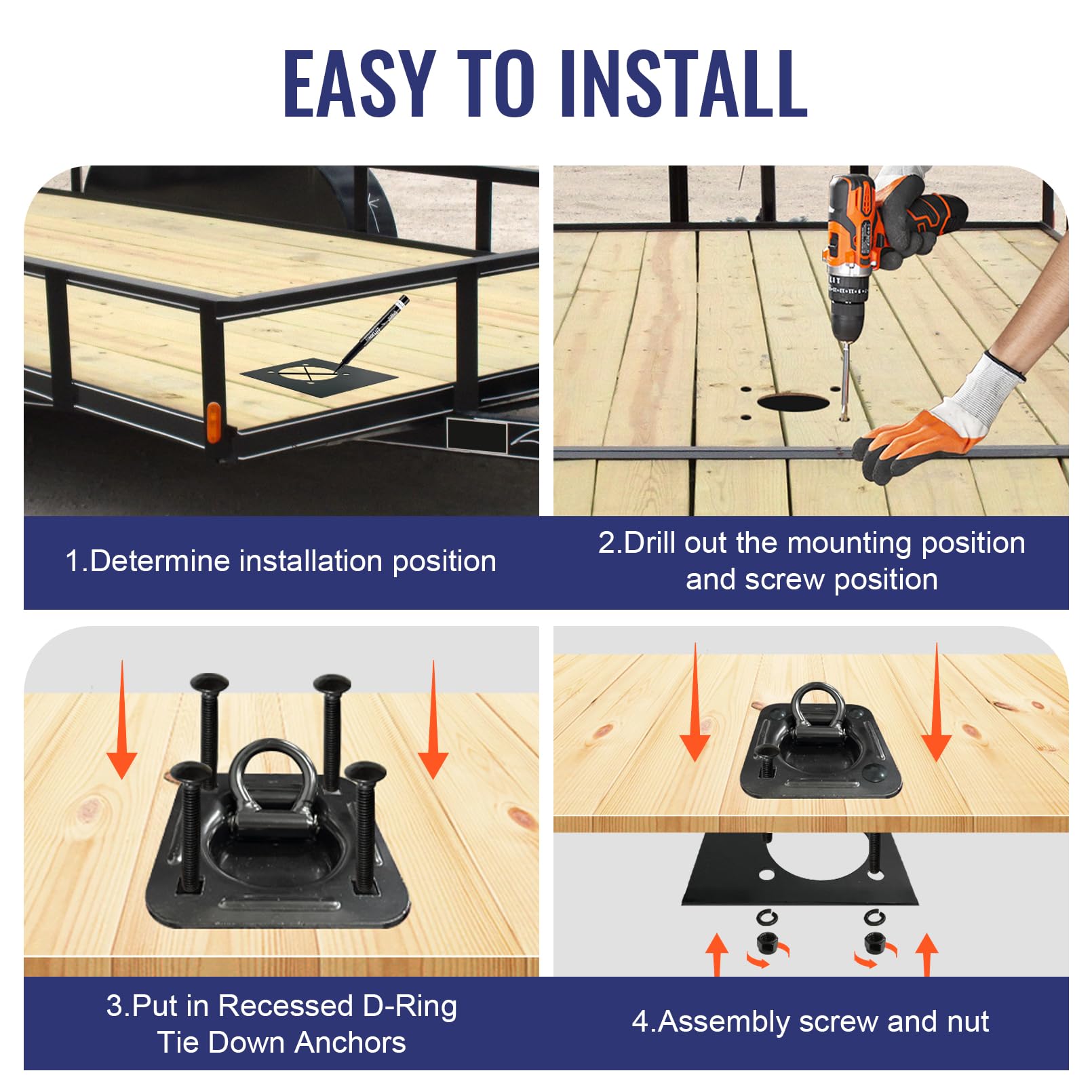 EASY TO INSTALL

1.Determine installation position

2.Drill out the mounting position and screw position

3.Put in Recessed D-Ring Tie Down Anchors

4.Assembly screw and nut