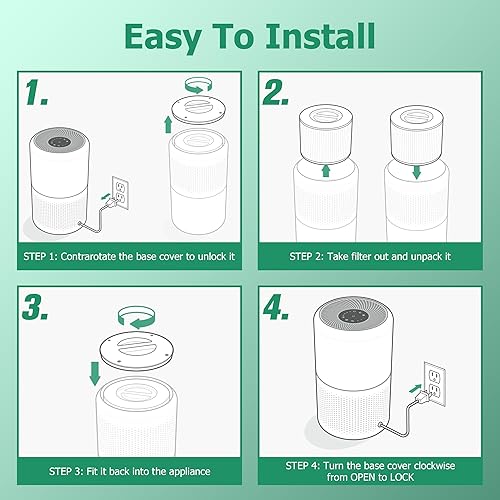 Easy To Install

1.

STEP 1: Contrarotate the base cover to unlock it

2.

STEP 2: Take filter out and unpack it

3.

STEP 3: Fit it back into the appliance

4.

STEP 4: Turn the base cover clockwise from OPEN to LOCK