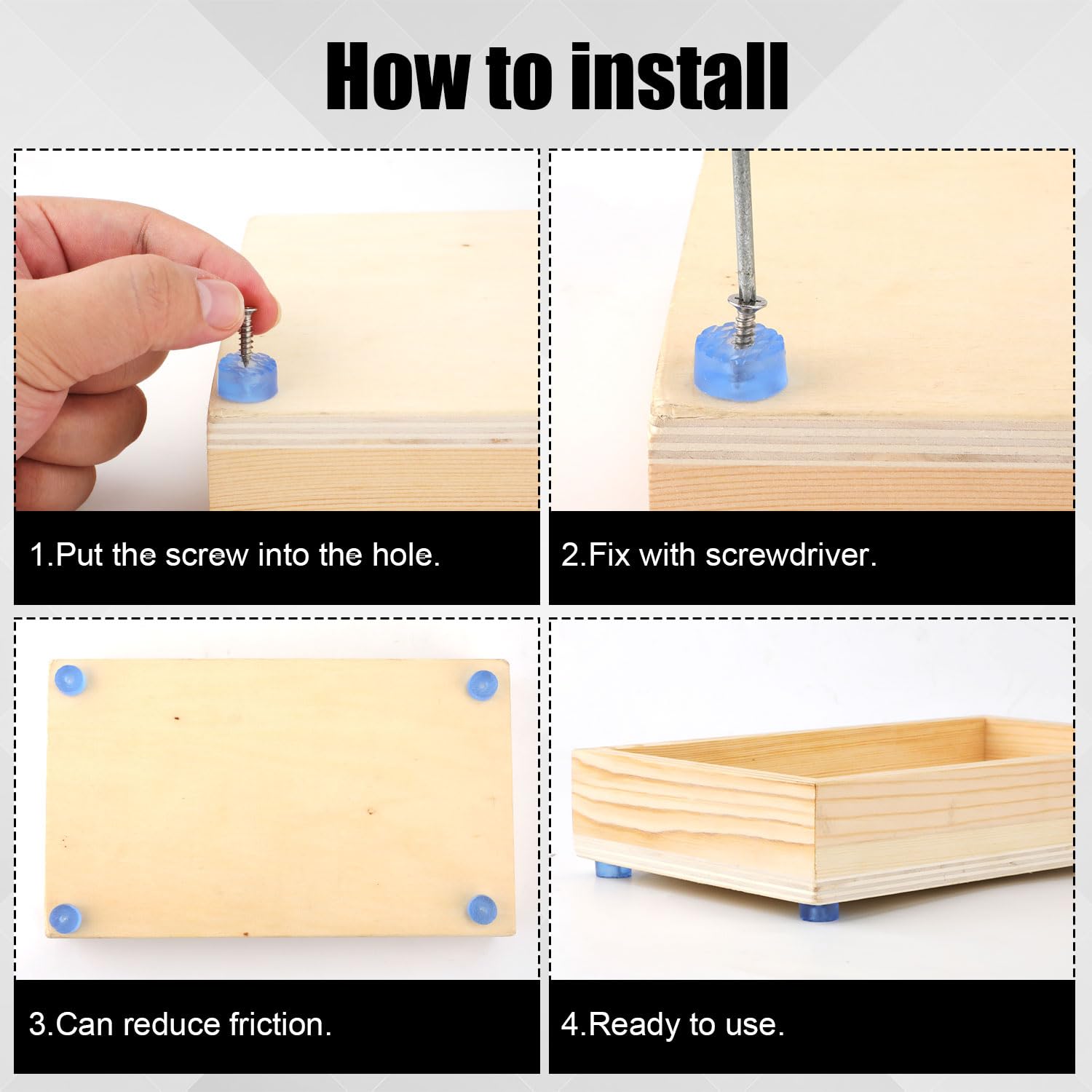 How to install

1.Put the screw into the hole.

2.Fix with screwdriver.

3.Can reduce friction.

4.Ready to use.