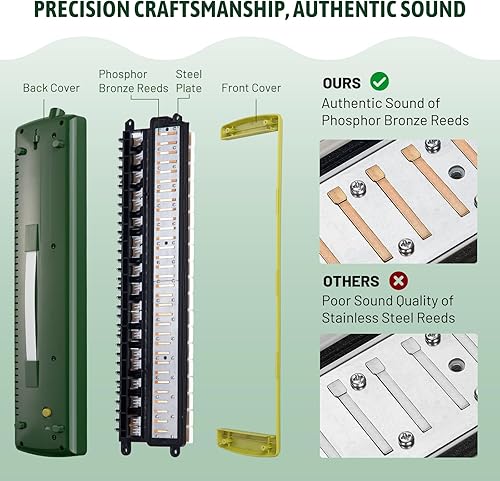 PRECISION CRAFTSMANSHIP, AUTHENTIC SOUND

Back Cover

Phosphor Bronze Reeds

Steel Plate

Front Cover

OURS

Authentic Sound of Phosphor Bronze Reeds

OTHERS

Poor Sound Quality of Stainless Steel Reeds