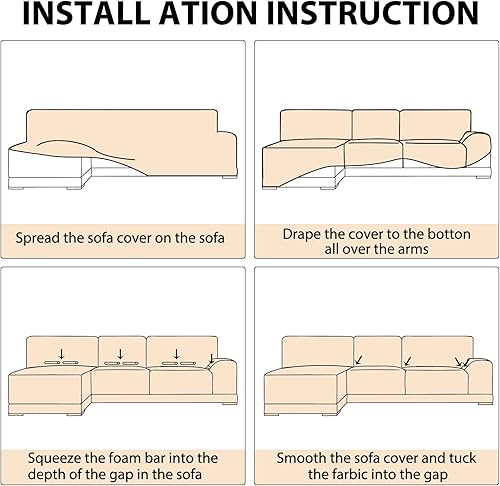 INSTALL ATION INSTRUCTION

Spread the sofa cover on the sofa

Drape the cover to the botton all over the arms

Squeeze the foam bar into the depth of the gap in the sofa

Smooth the sofa cover and tuck the farbic into the gap