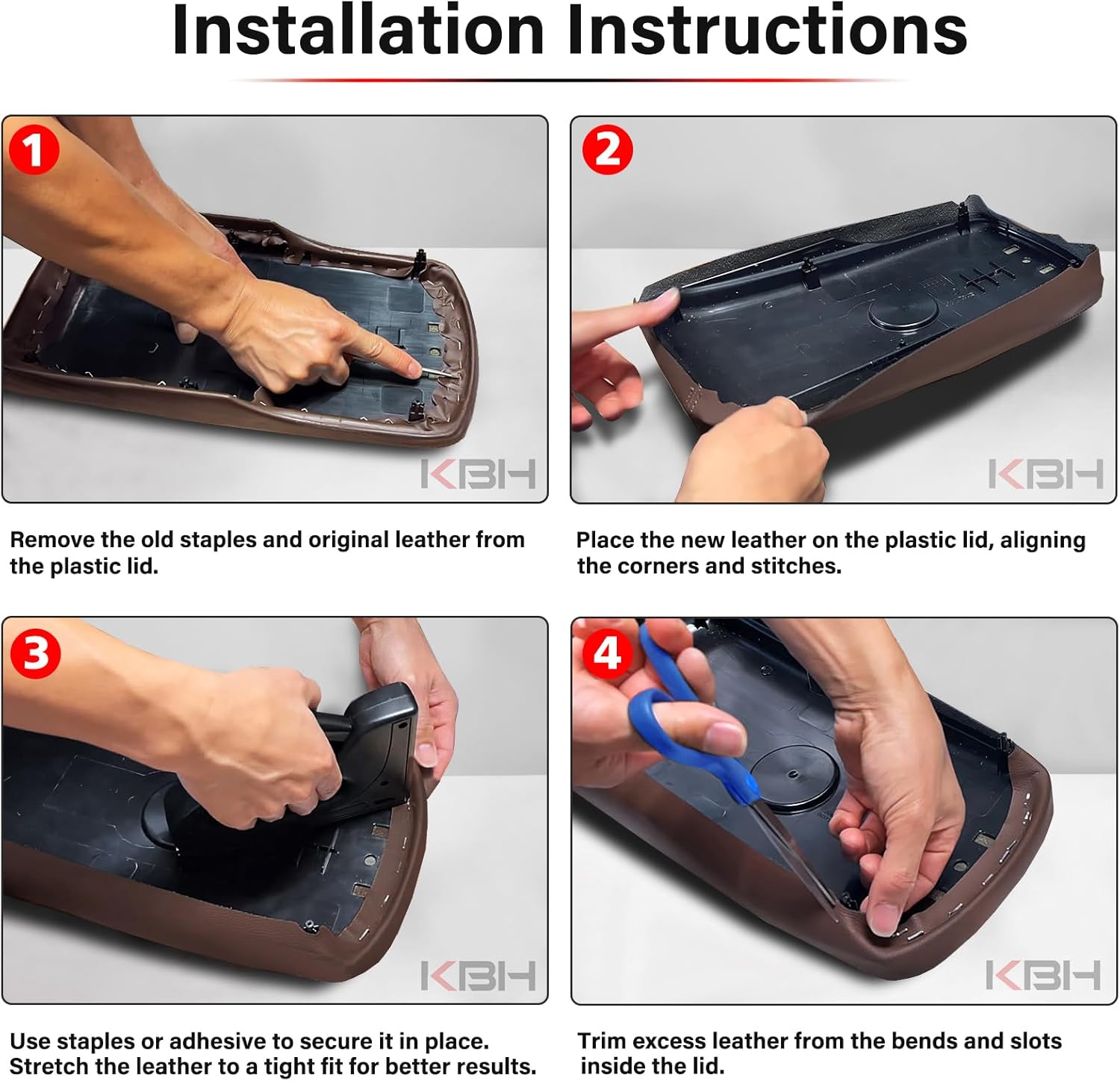 Installation Instructions

1

KBH

Remove the old staples and original leather from the plastic lid.

2

KBH

Place the new leather on the plastic lid, aligning the corners and stitches.

3

KBH

Use staples or adhesive to secure it in place. Stretch the leather to a tight fit for better results.

4

KBH

Trim excess leather from the bends and slots inside the lid.