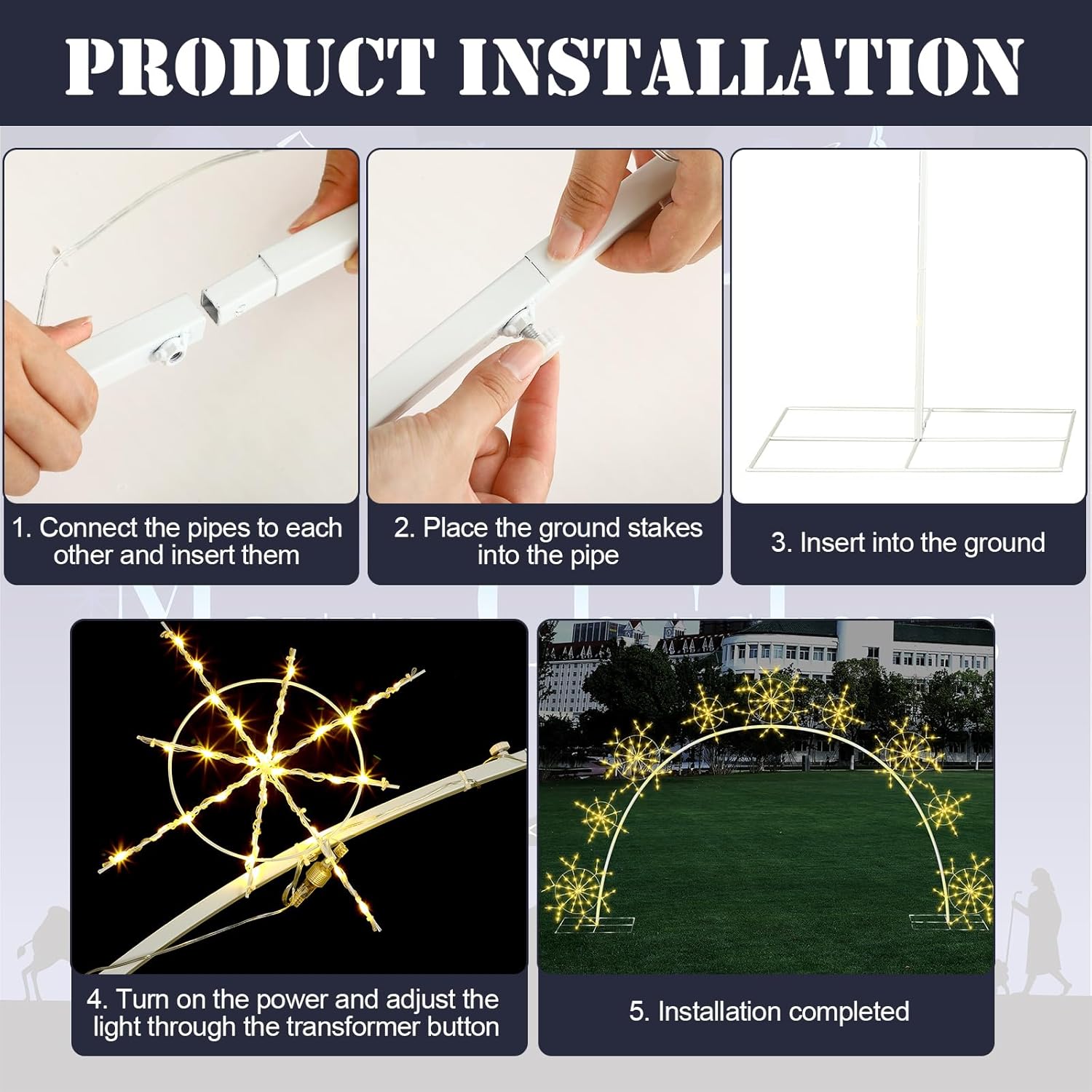 PRODUCT INSTALLATION

1. Connect the pipes to each other and insert them

2. Place the ground stakes into the pipe

3. Insert into the ground

4. Turn on the power and adjust the light through the transformer button

5. Installation completed