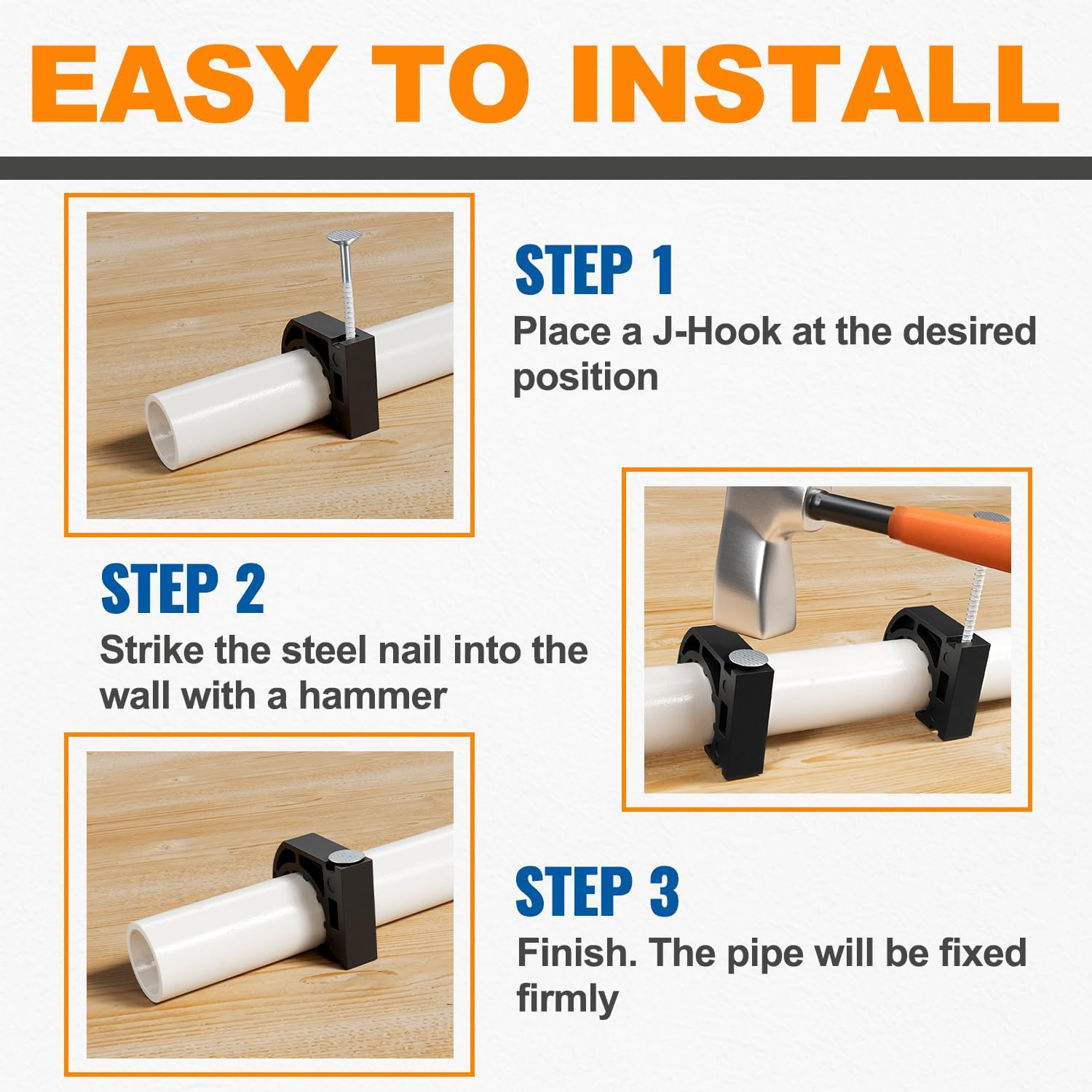 EASY TO INSTALL

STEP 1
Place a J-Hook at the desired position

STEP 2
Strike the steel nail into the wall with a hammer

STEP 3
Finish. The pipe will be fixed firmly