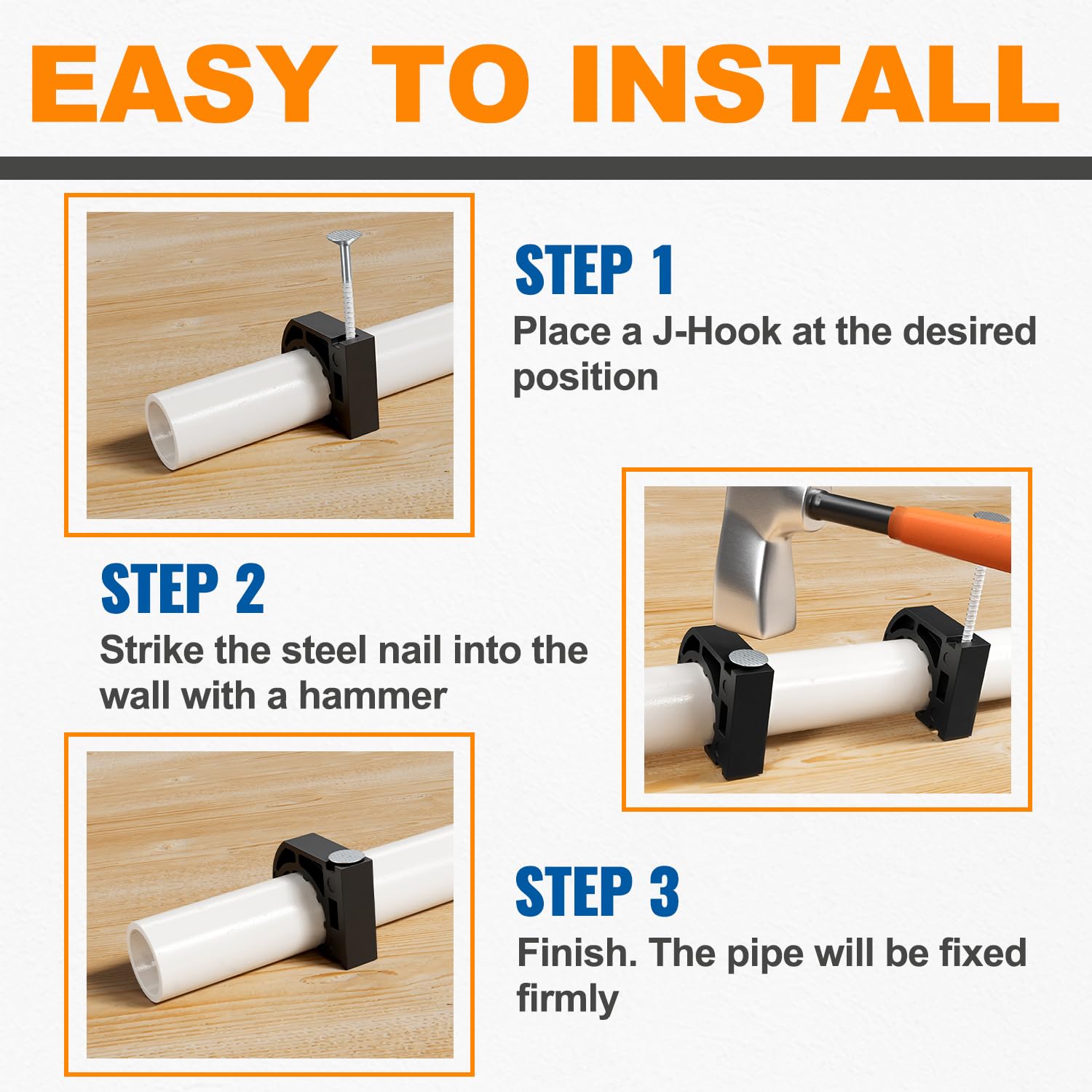 EASY TO INSTALL

STEP 1
Place a J-Hook at the desired position

STEP 2
Strike the steel nail into the wall with a hammer

STEP 3
Finish. The pipe will be fixed firmly