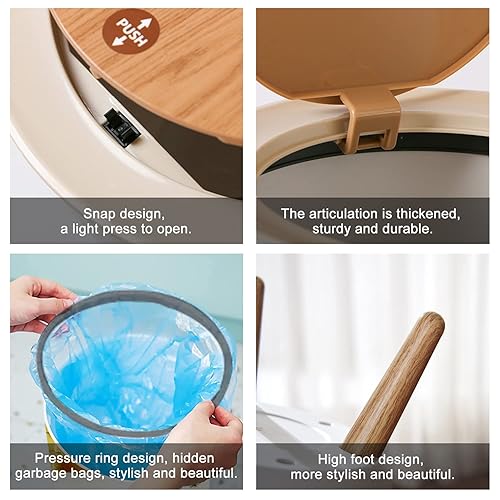 PUSH

Snap design,
a light press to open.

The articulation is thickened,
sturdy and durable.

Pressure ring design, hidden
garbage bags, stylish and beautiful.

High foot design,
more stylish and beautiful.