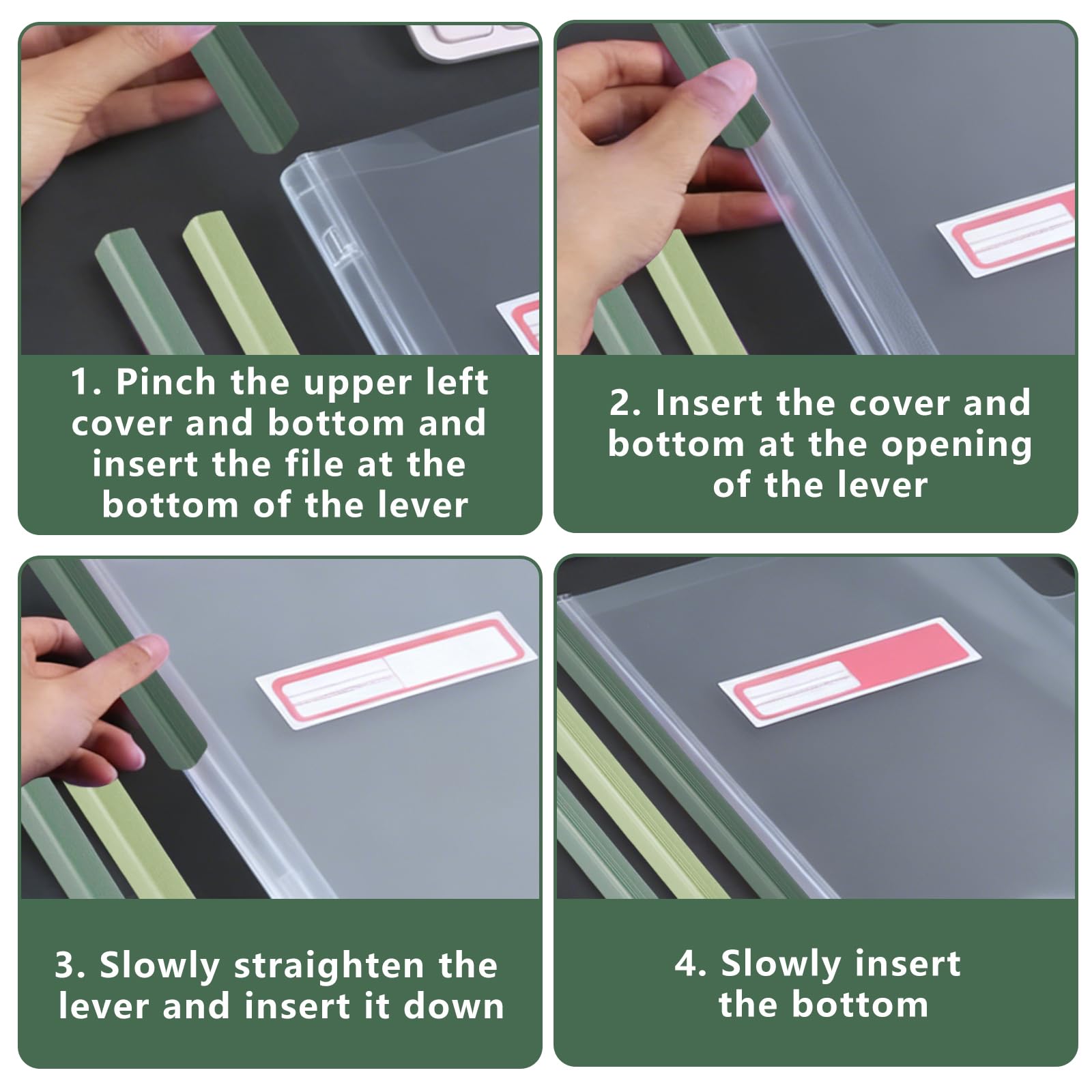 1. Pinch the upper left cover and bottom and insert the file at the bottom of the lever

2. Insert the cover and bottom at the opening of the lever

3. Slowly straighten the lever and insert it down

4. Slowly insert the bottom