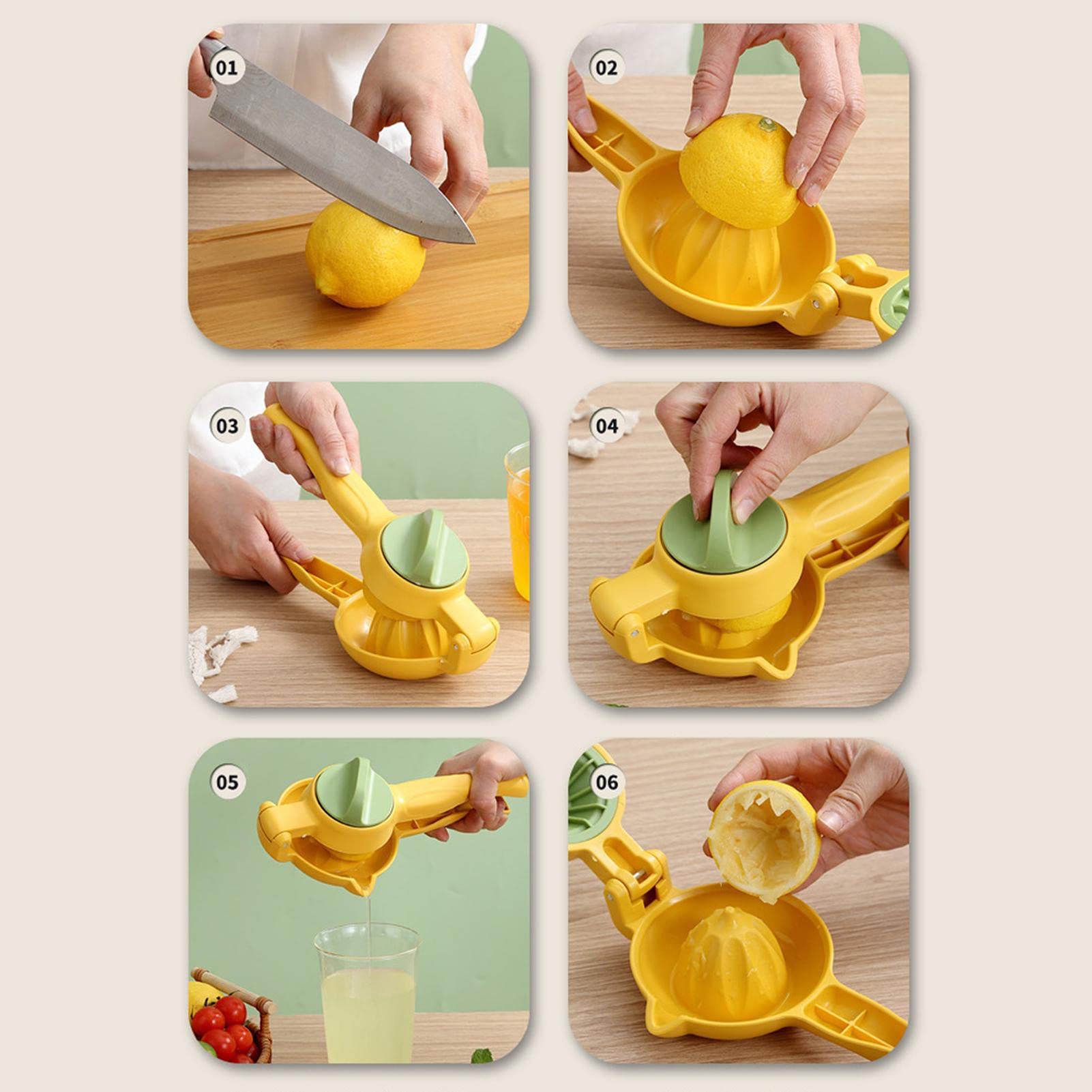 01

02

03

04

05

06