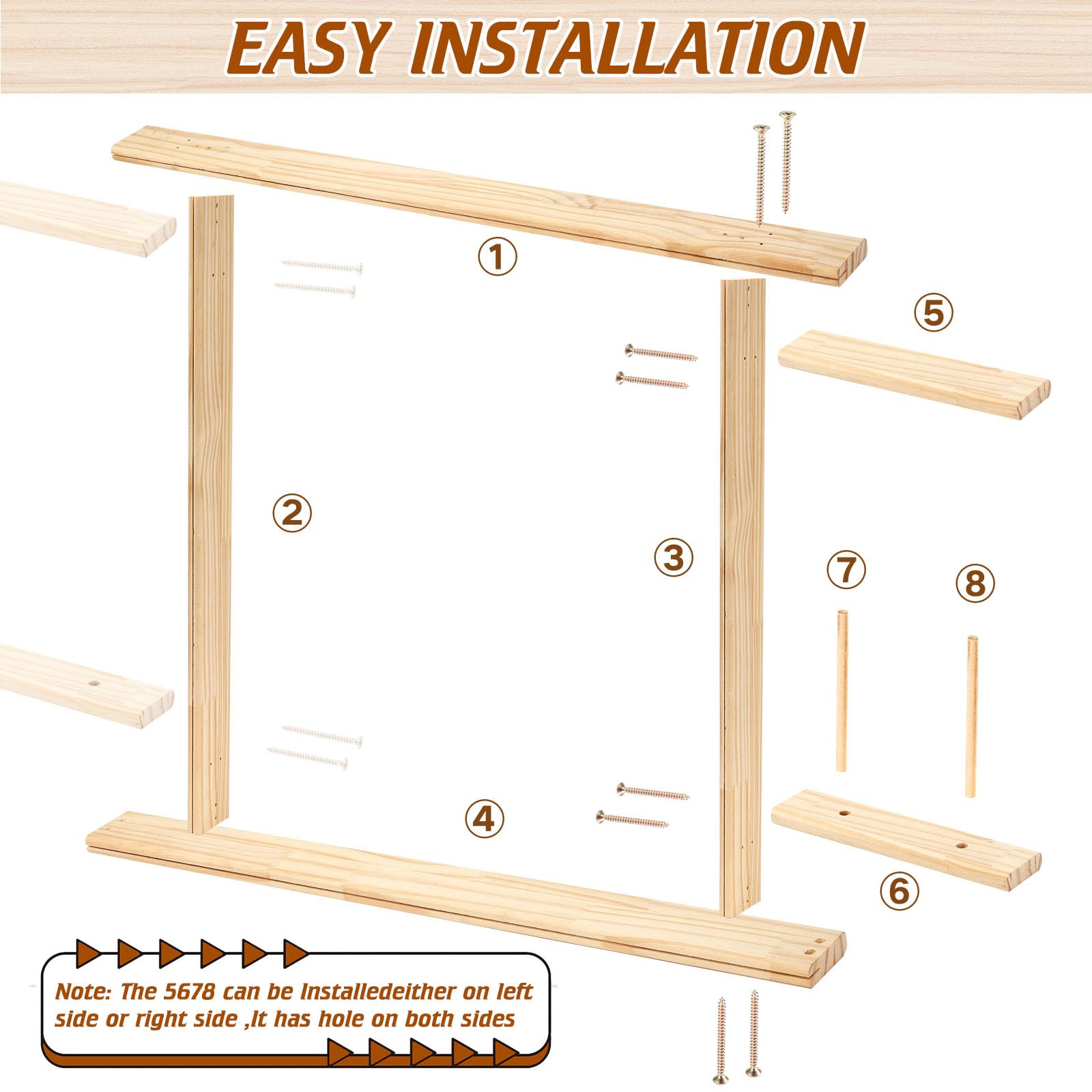 EASY INSTALLATION

①

⑤

②

③

⑦

⑧

④

⑥

Note: The 5678 can be Installedeither on left side or right side ,It has hole on both sides