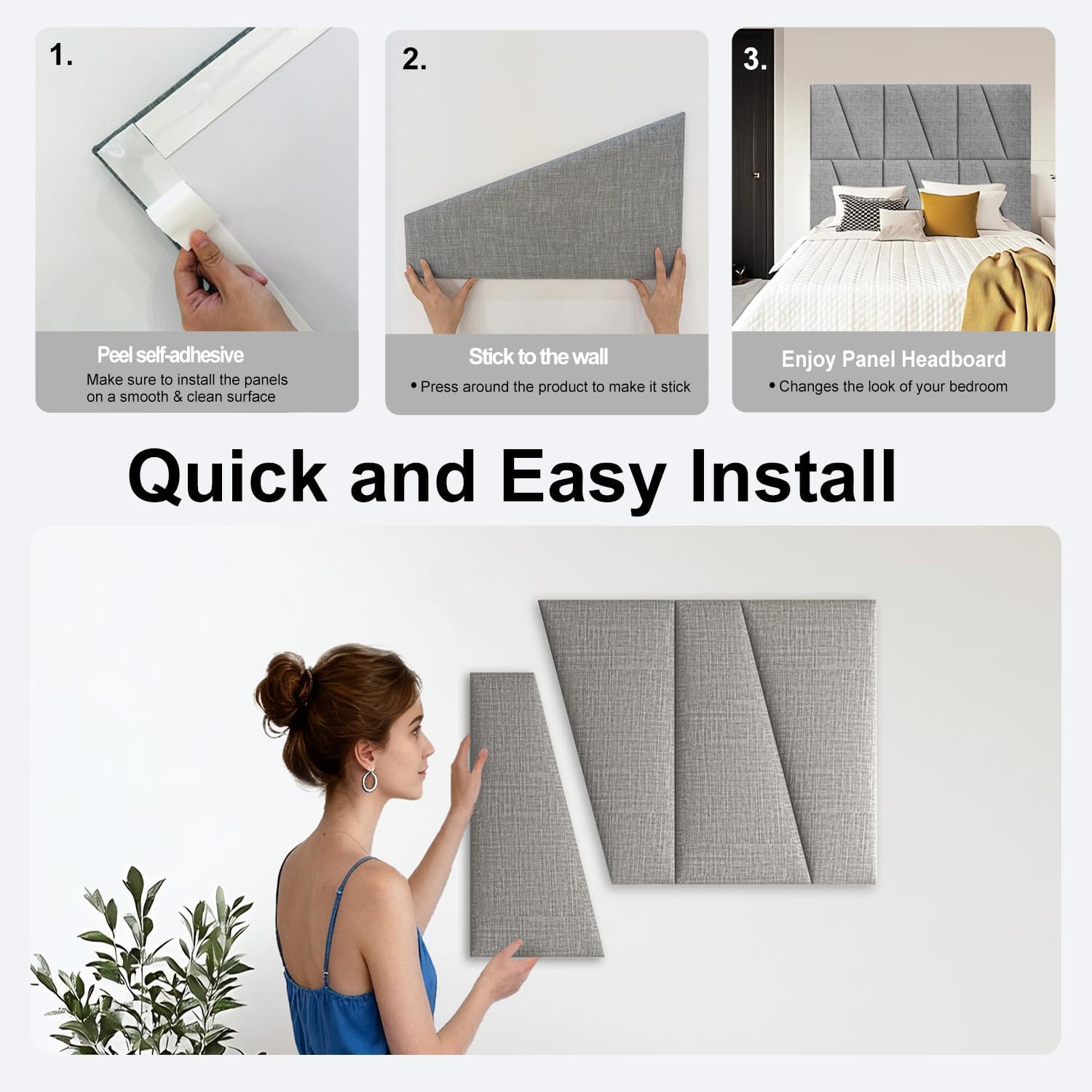 1.

Peel self-adhesive

Make sure to install the panels on a smooth & clean surface

2.

Stick to the wall

• Press around the product to make it stick

3.

Enjoy Panel Headboard

• Changes the look of your bedroom

Quick and Easy Install