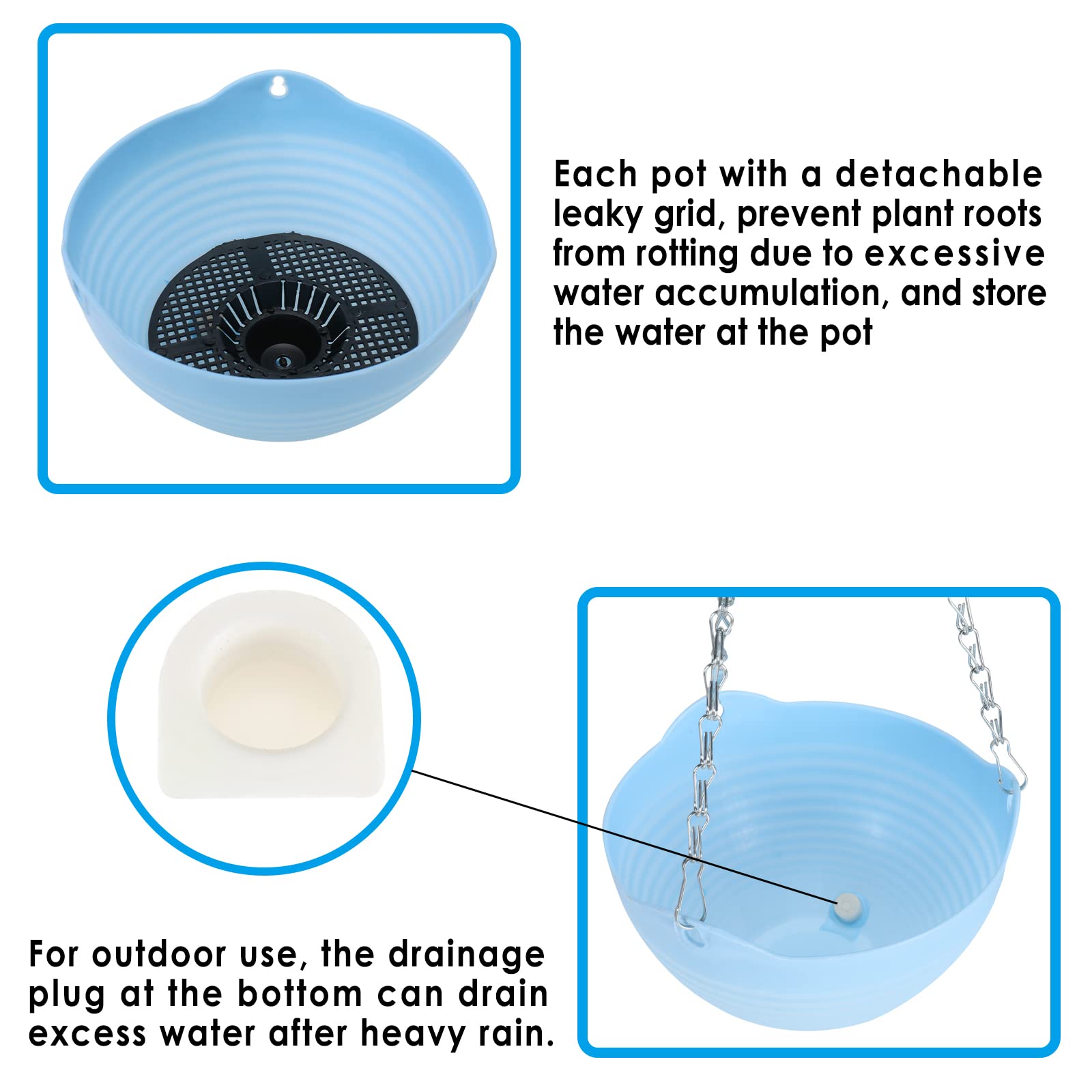 Each pot with a detachable leaky grid, prevent plant roots from rotting due to excessive water accumulation, and store the water at the pot

For outdoor use, the drainage plug at the bottom can drain excess water after heavy rain.