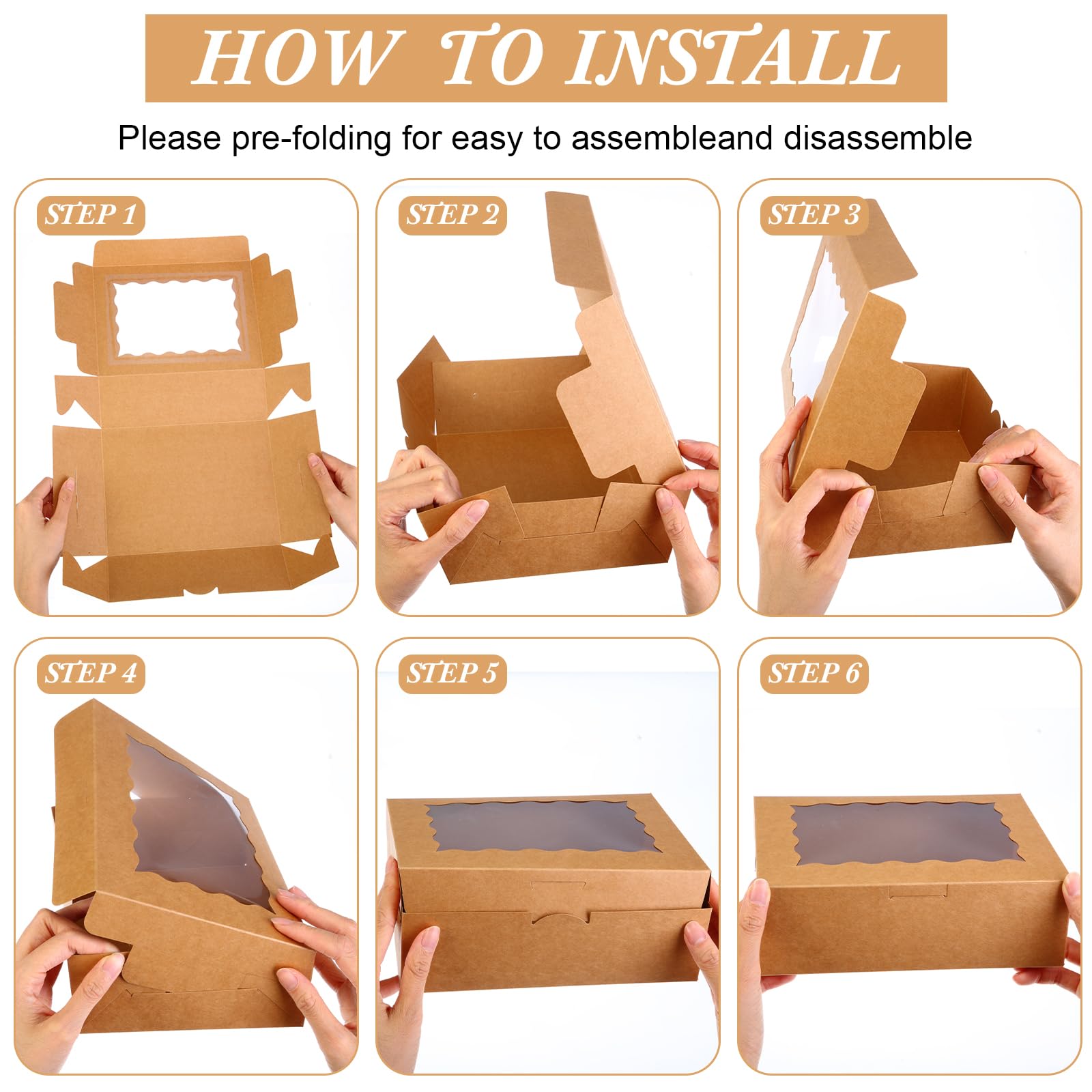 HOW TO INSTALL

Please pre-folding for easy to assembleand disassemble

STEP 1

STEP 2

STEP 3

STEP 4

STEP 5

STEP 6