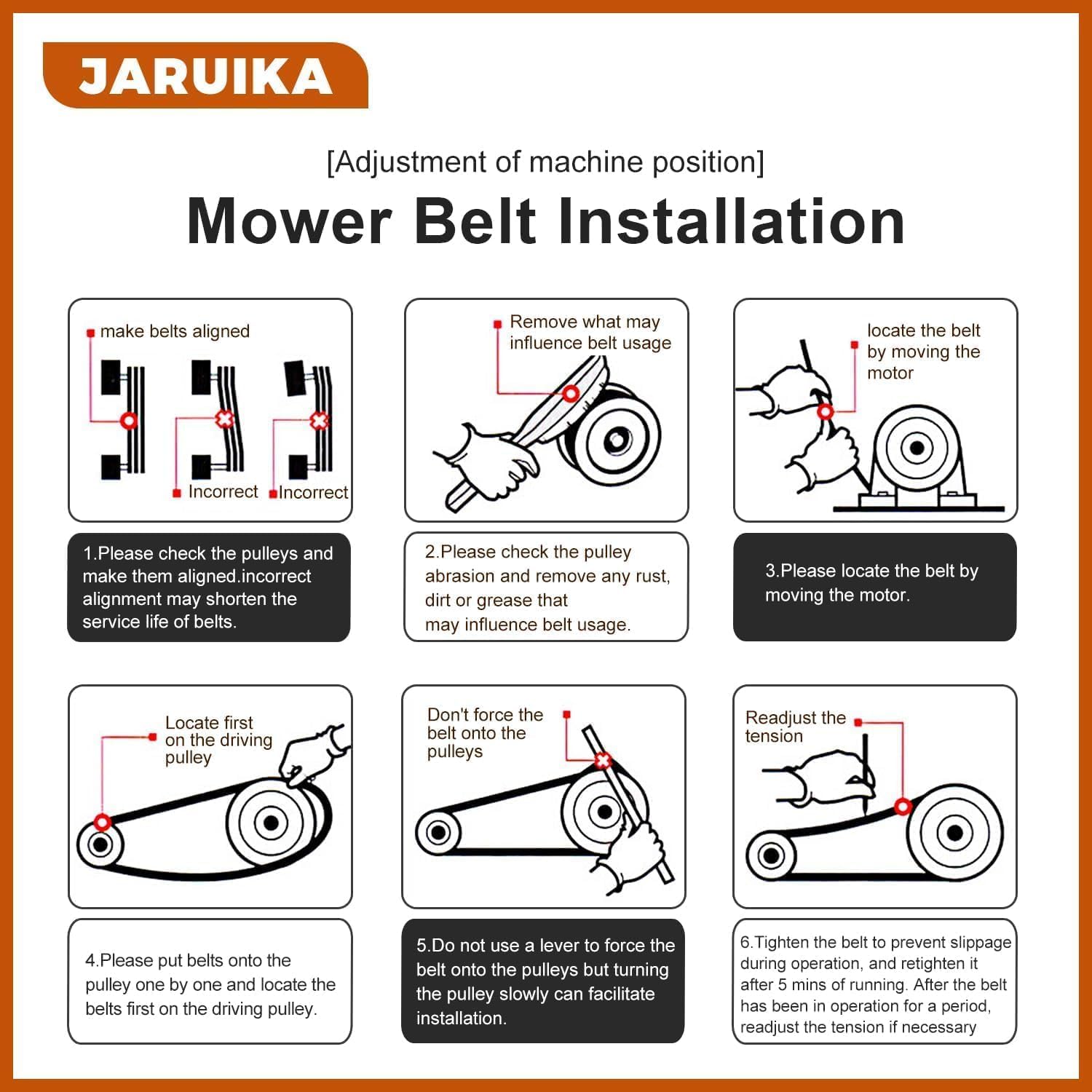 JARUIKA

[Adjustment of machine position]

Mower Belt Installation

make belts aligned

Incorrect

Incorrect

1.Please check the pulleys and make them aligned.incorrect alignment may shorten the service life of belts.

Remove what may influence belt usage

2.Please check the pulley abrasion and remove any rust, dirt or grease that may influence belt usage.

locate the belt by moving the motor

3.Please locate the belt by moving the motor.

Locate first on the driving pulley

4.Please put belts onto the pulley one by one and locate the belts first on the driving pulley.

Don't force the belt onto the pulleys

5.Do not use a lever to force the belt onto the pulleys but turning the pulley slowly can facilitate installation.

Readjust the tension

6.Tighten the belt to prevent slippage during operation, and retighten it after 5 mins of running. After the belt has been in operation for a period, readjust the tension if necessary