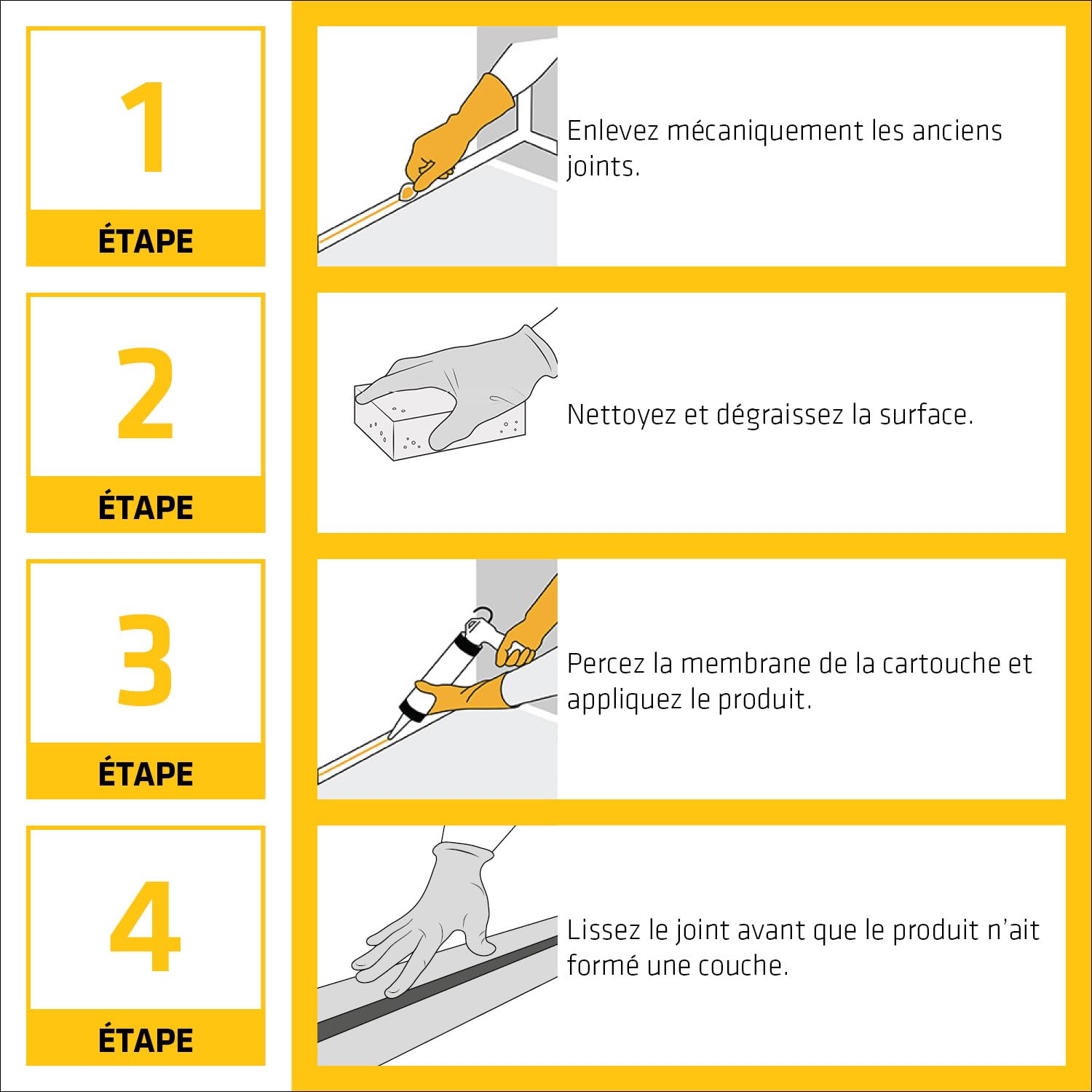 1

ÉTAPE

Enlevez mécaniquement les anciens joints.

2

ÉTAPE

Nettoyez et dégraissez la surface.

3

ÉTAPE

Percez la membrane de la cartouche et appliquez le produit.

4

ÉTAPE

Lissez le joint avant que le produit n'ait formé une couche.