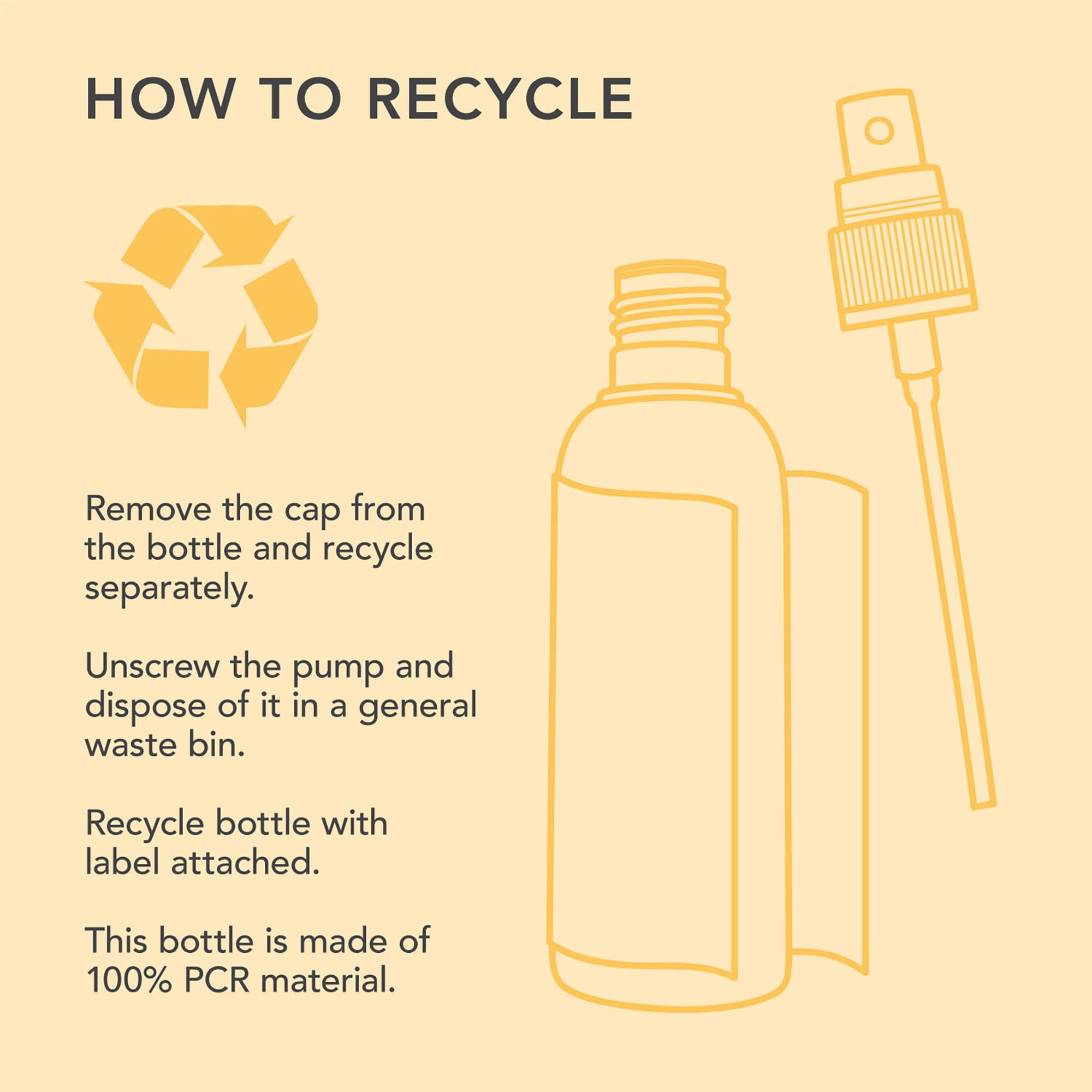 HOW TO RECYCLE

Remove the cap from the bottle and recycle separately.

Unscrew the pump and dispose of it in a general waste bin.

Recycle bottle with label attached.

This bottle is made of 100% PCR material.